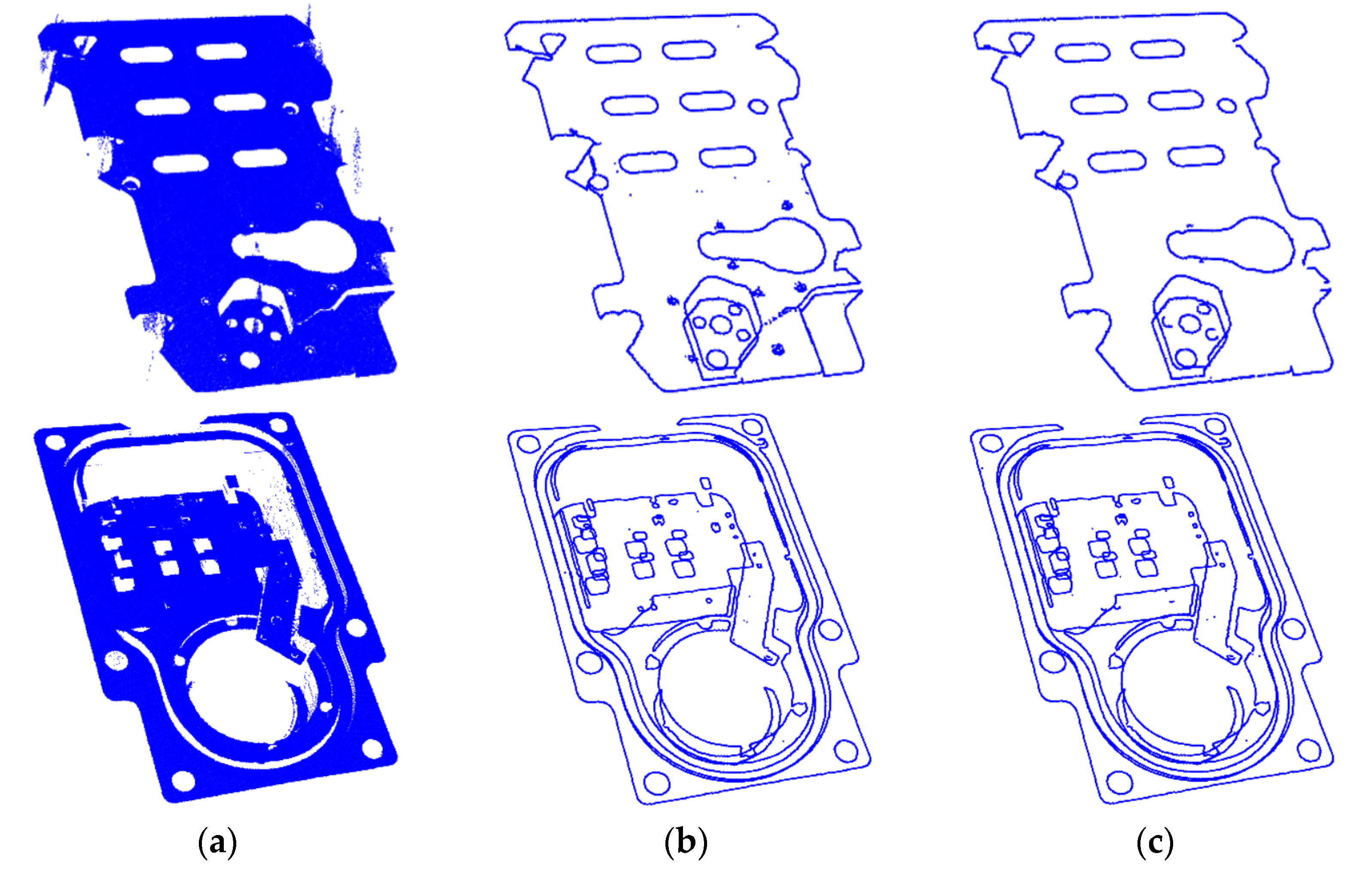 (a)

(b)

(c)