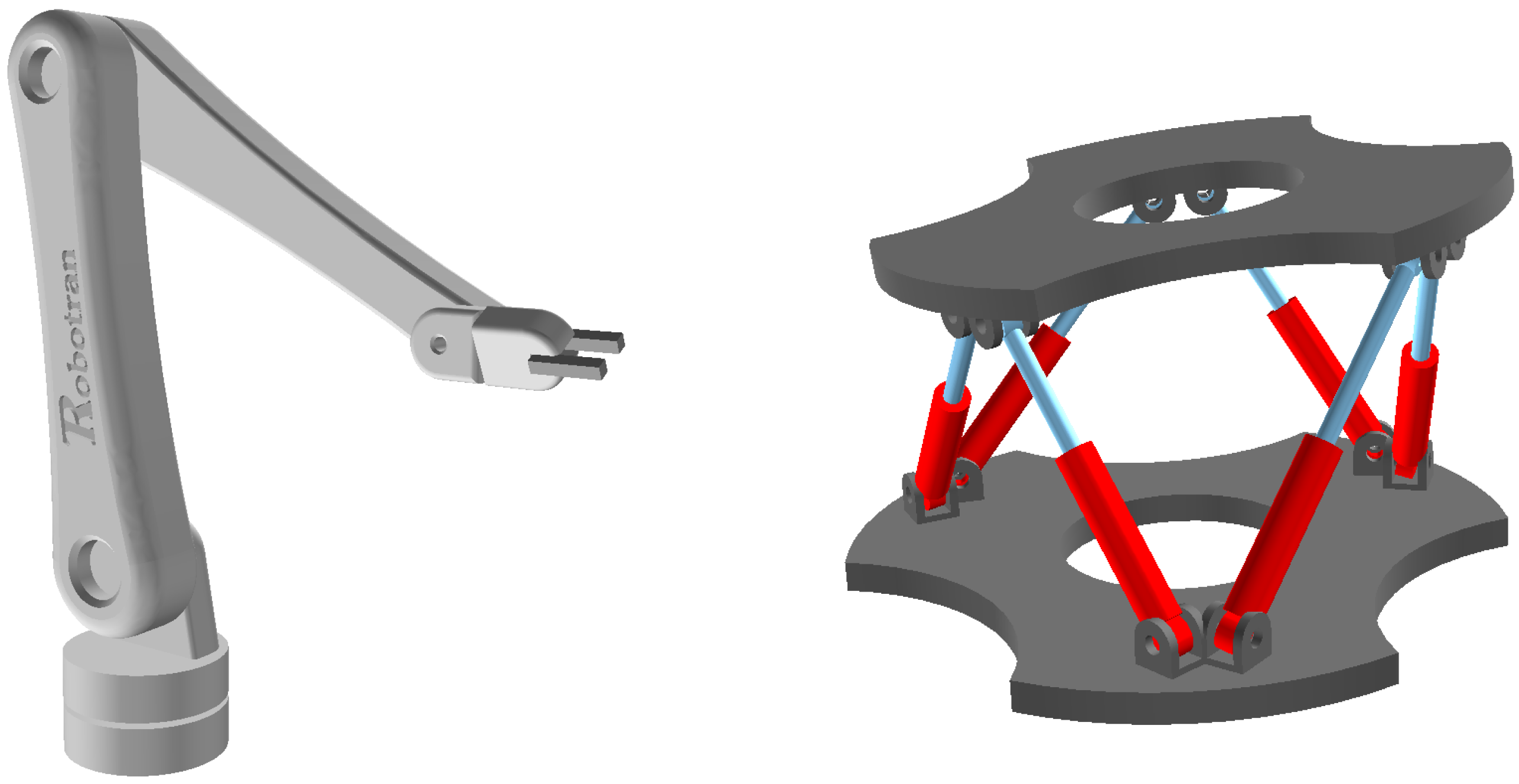 Robotran