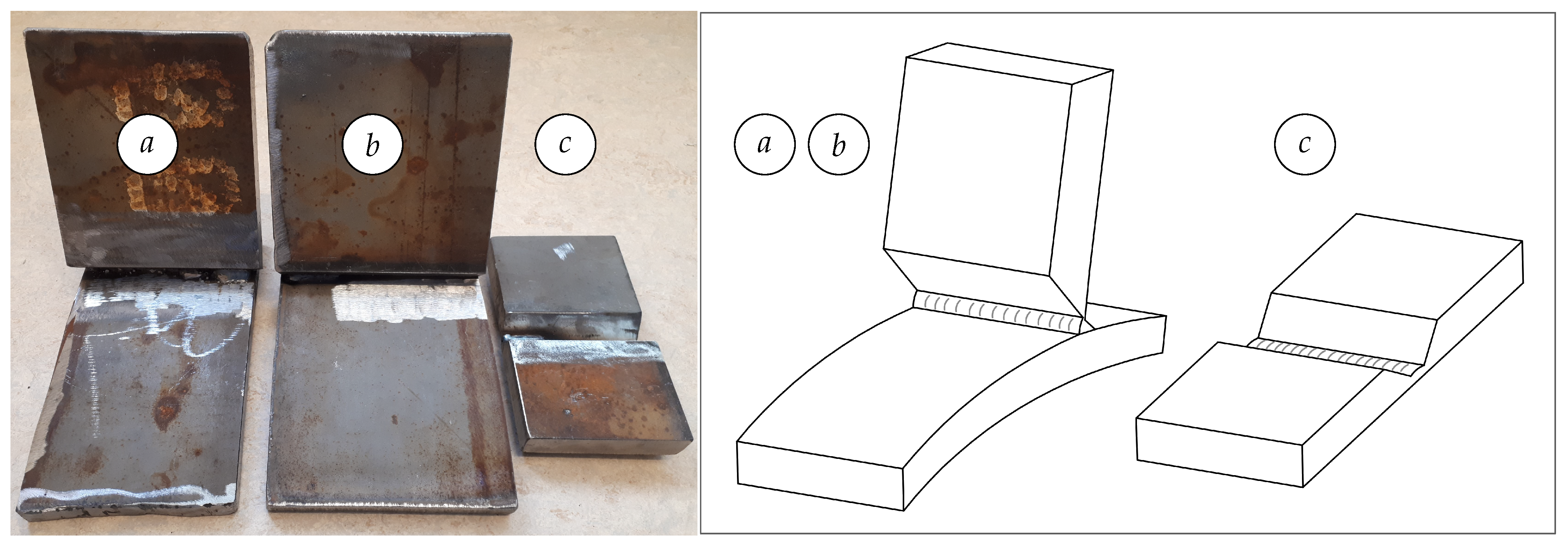 a
b
c
a
b
c