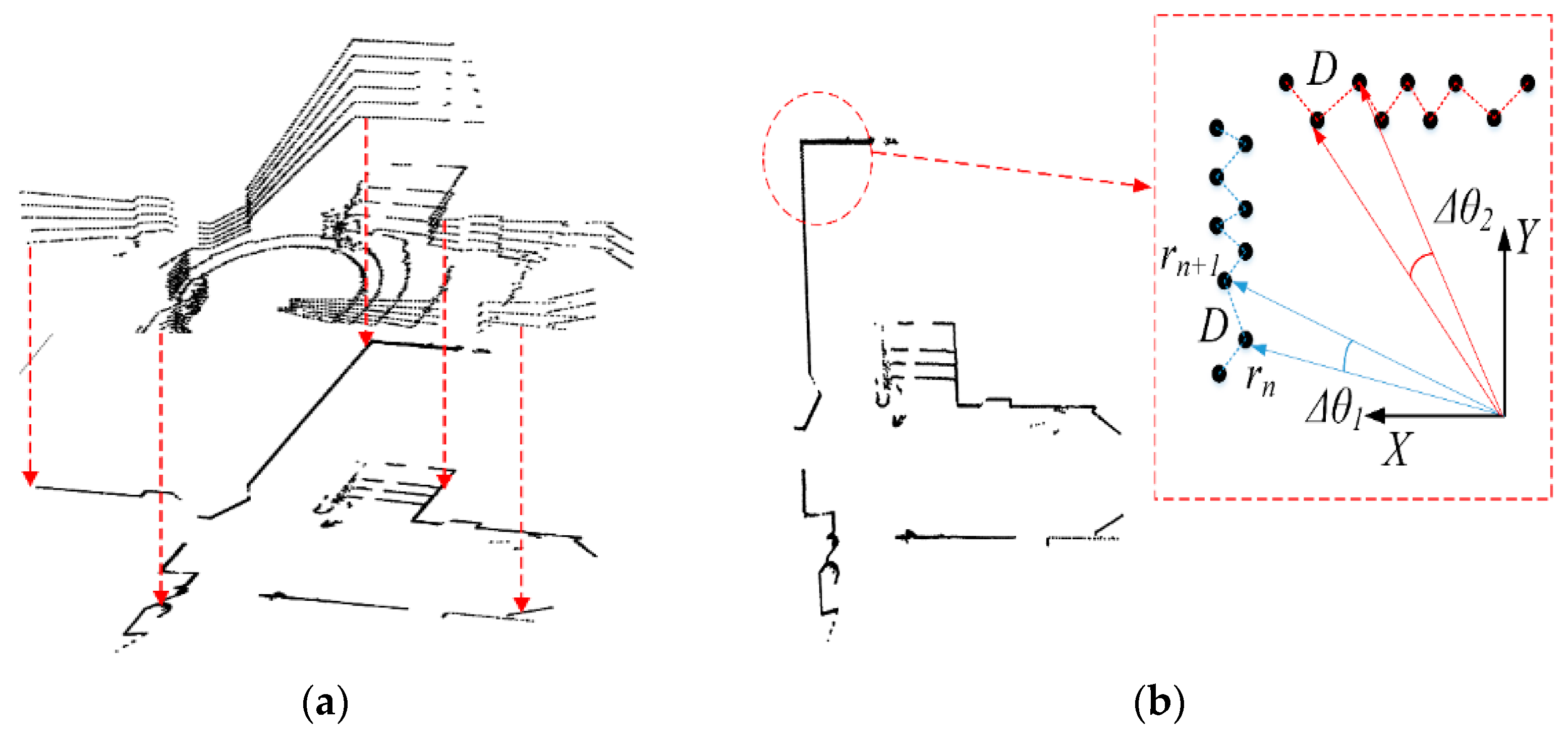 $D$

$\Delta\theta_2$

$Y$

$r_{n+1}$

$D$

$r_n$

$\Delta\theta_1$

$X$

(a)

(b)