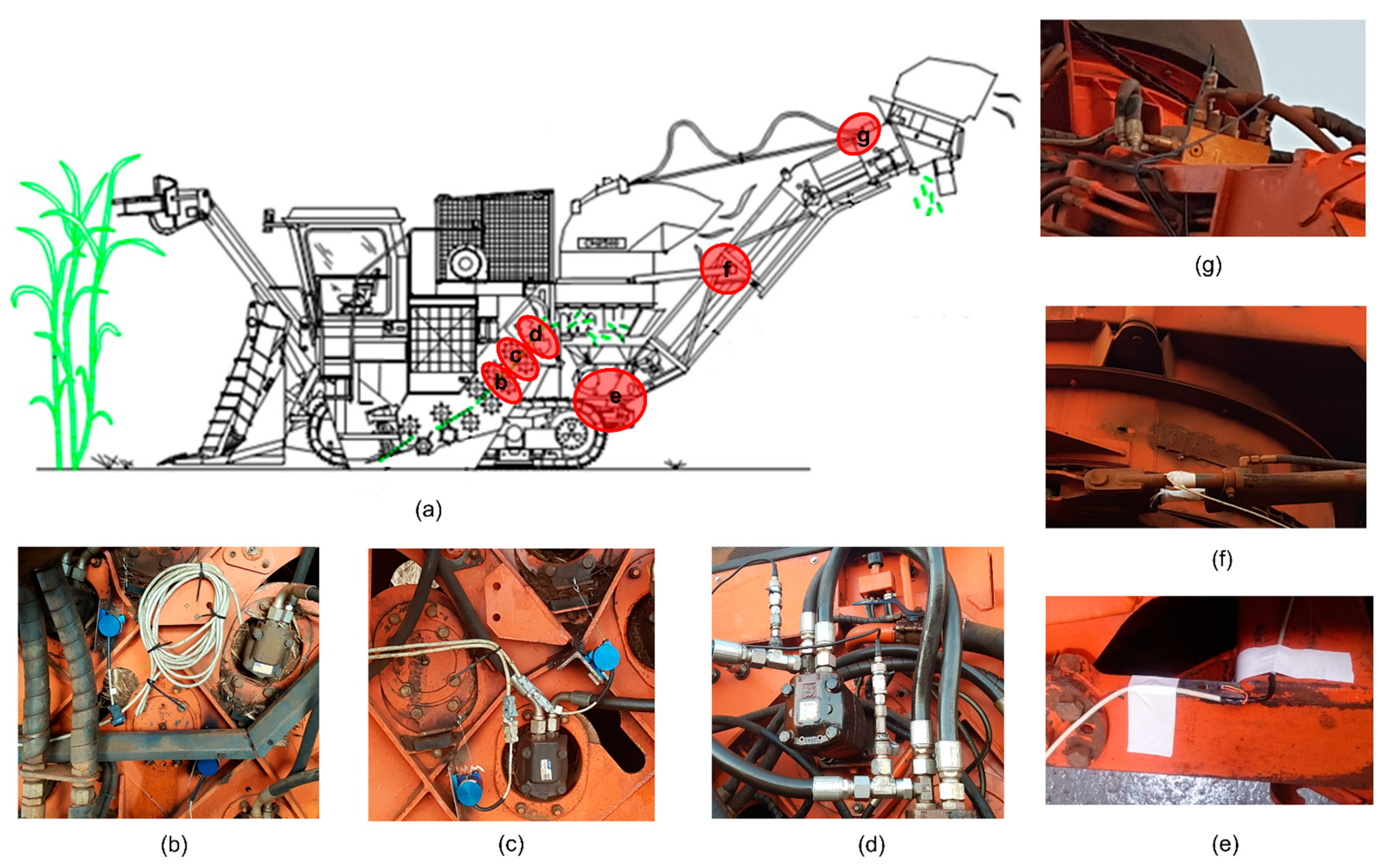 g
f
d
c
b
e
(a)
(g)
(f)
(b)
(c)
(d)
(e)