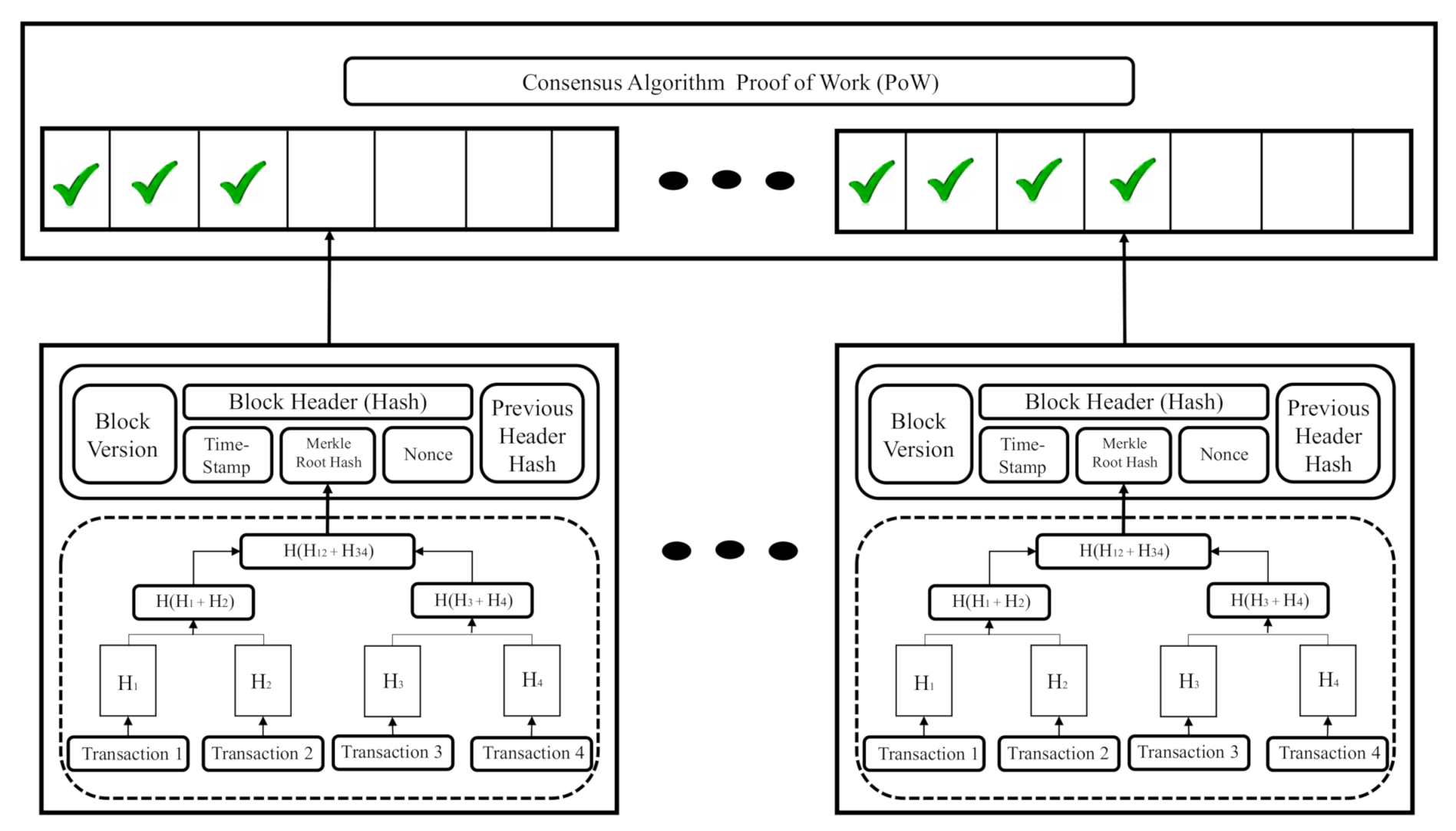 Consensus Algorithm Proof of Work (PoW)

Block Version

Block Header (Hash)

Time-Stamp

Merkle Root Hash

Nonce

Previous Header Hash

$H(H_{12} + H_{34})$

$H(H_1 + H_2)$

$H(H_3 + H_4)$

$H_1$

$H_2$

$H_3$

$H_4$

Transaction 1

Transaction 2

Transaction 3

Transaction 4

Block Version

Block Header (Hash)

Time-Stamp

Merkle Root Hash

Nonce

Previous Header Hash

$H(H_{12} + H_{34})$

$H(H_1 + H_2)$

$H(H_3 + H_4)$

$H_1$

$H_2$

$H_3$

$H_4$

Transaction 1

Transaction 2

Transaction 3

Transaction 4