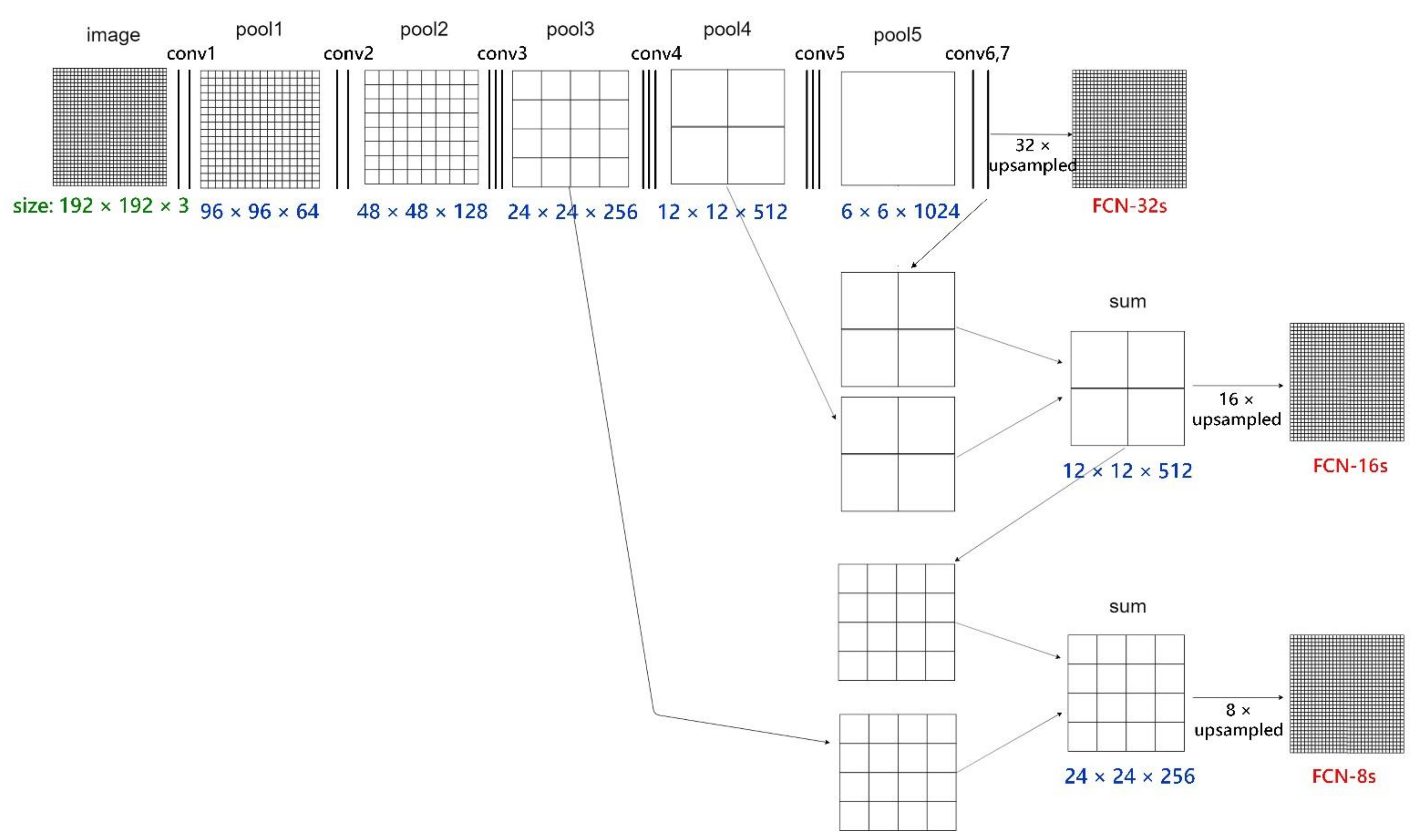 image
conv1
pool1
conv2
pool2
conv3
pool3
conv4
pool4
conv5
pool5
conv6,7

size: 192 × 192 × 3
96 × 96 × 64
48 × 48 × 128
24 × 24 × 256
12 × 12 × 512
6 × 6 × 1024

32 × upsampled
FCN-32s

sum
16 × upsampled
12 × 12 × 512
FCN-16s

sum
8 × upsampled
24 × 24 × 256
FCN-8s