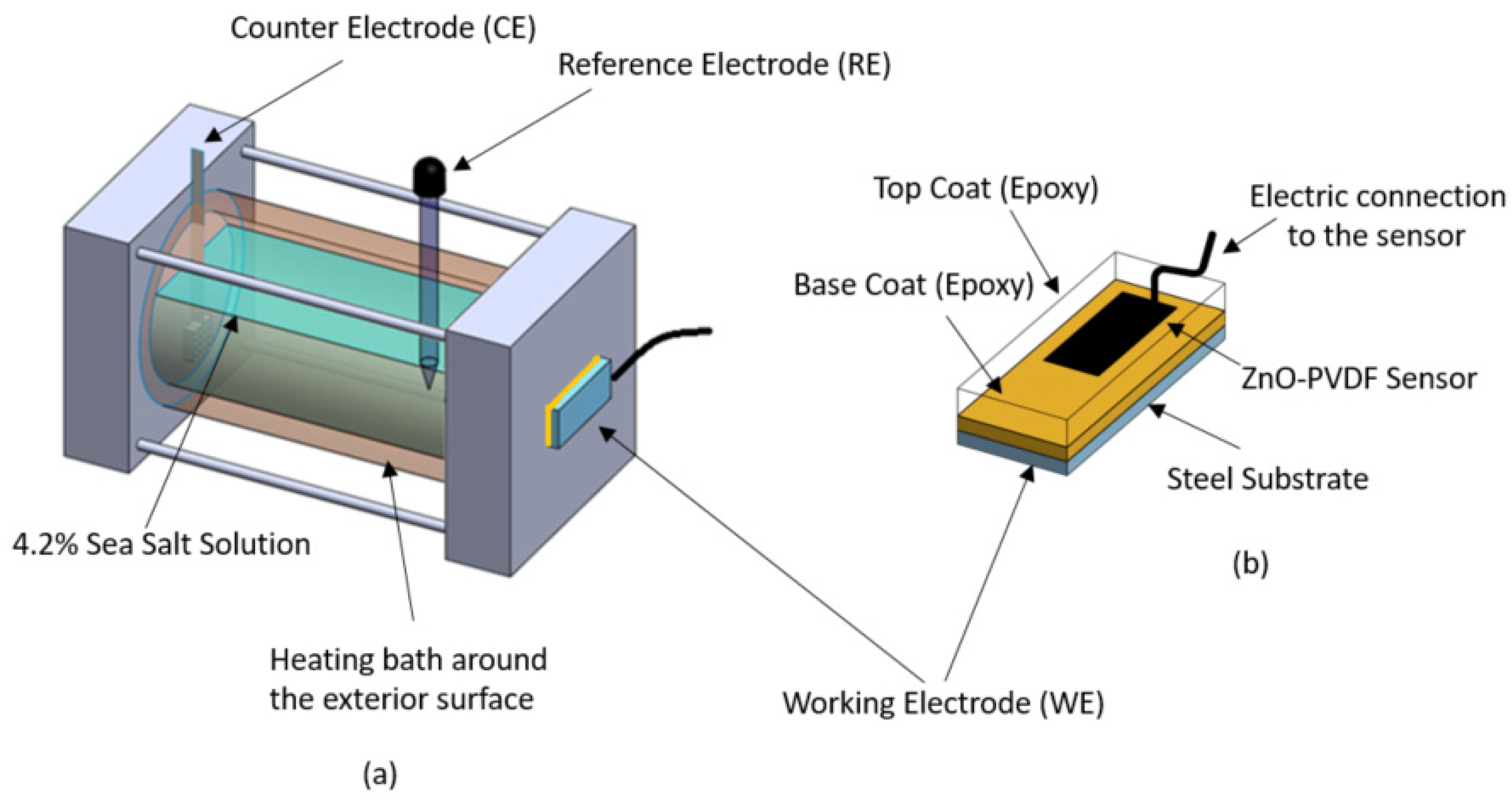 Counter Electrode (CE)

Reference Electrode (RE)

Top Coat (Epoxy)

Electric connection to the sensor

Base Coat (Epoxy)

ZnO-PVDF Sensor

Steel Substrate

4.2% Sea Salt Solution

(b)

Heating bath around the exterior surface

Working Electrode (WE)

(a)