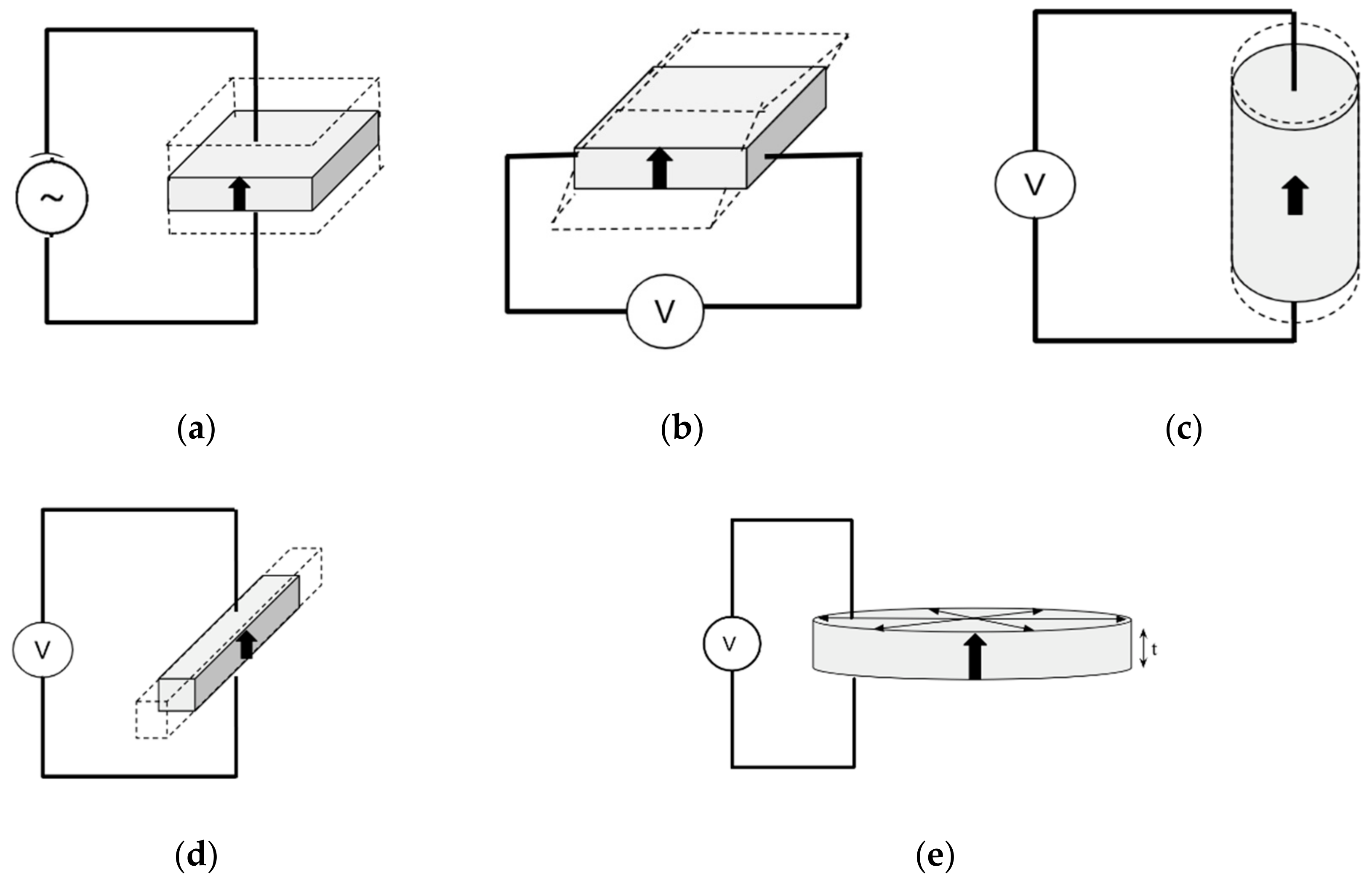 ~

V

V

(a)

(b)

(c)

V

V

t

(d)

(e)