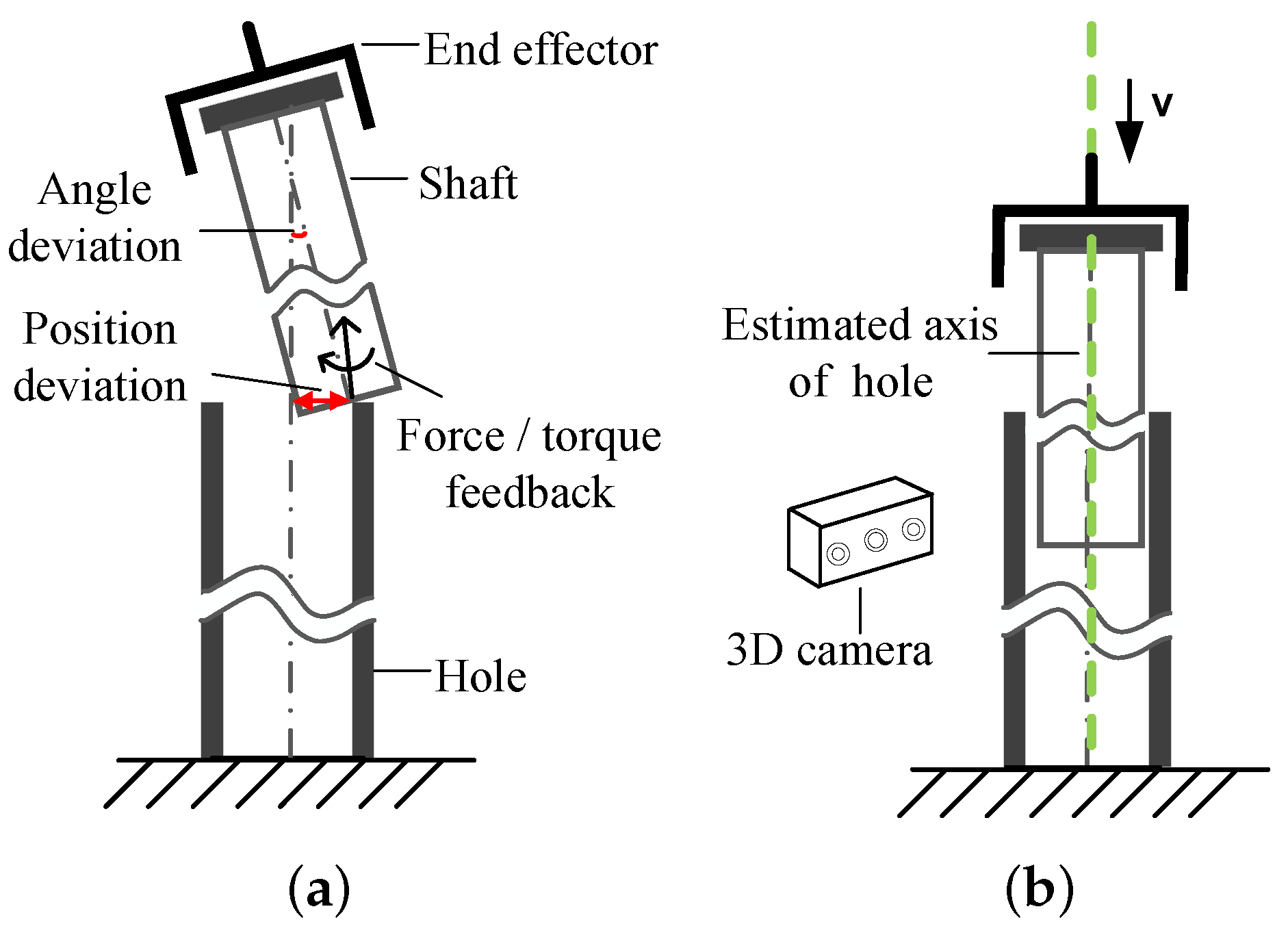 End effector

Angle deviation

Shaft

Position deviation

Force / torque feedback

Hole

(a)

v

Estimated axis of hole

3D camera

(b)