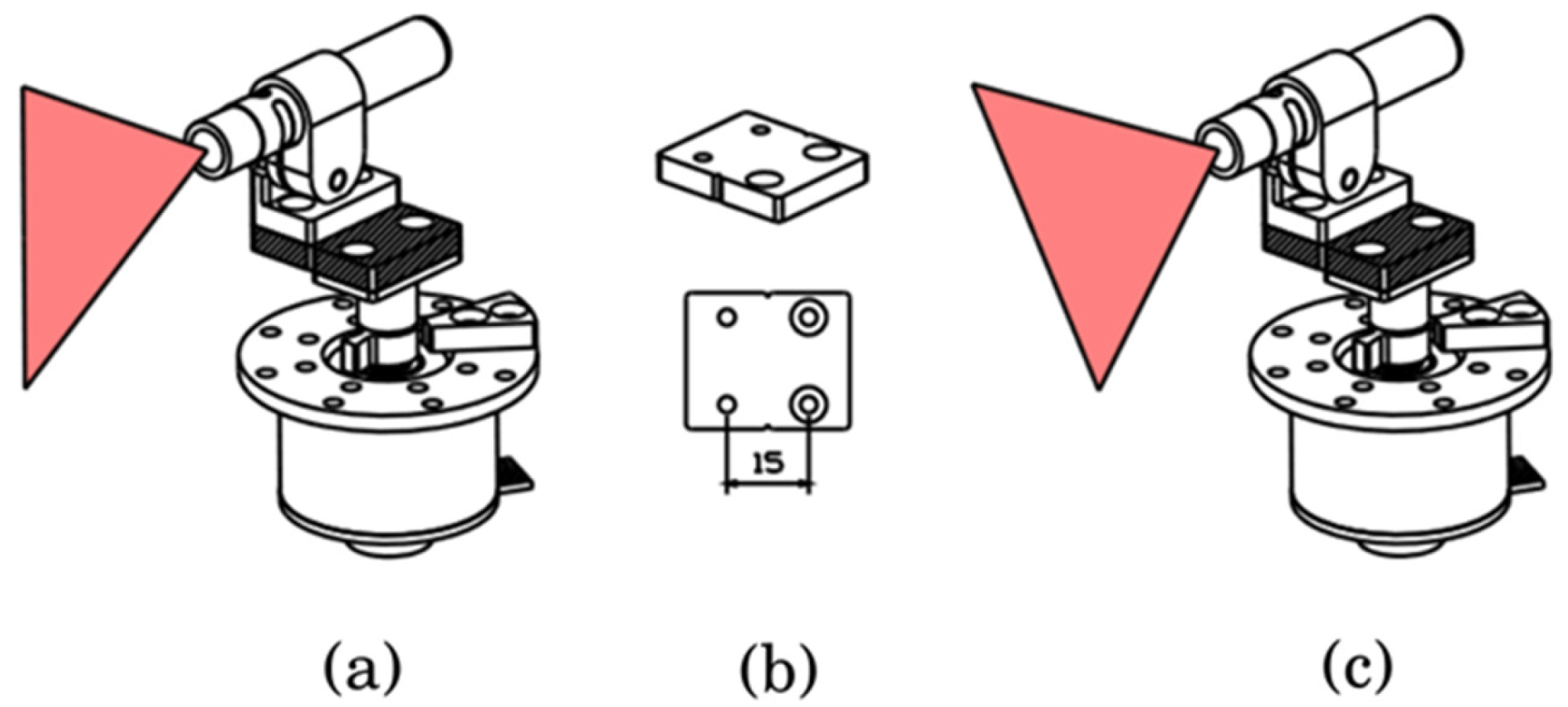 15

(a)

(b)

(c)