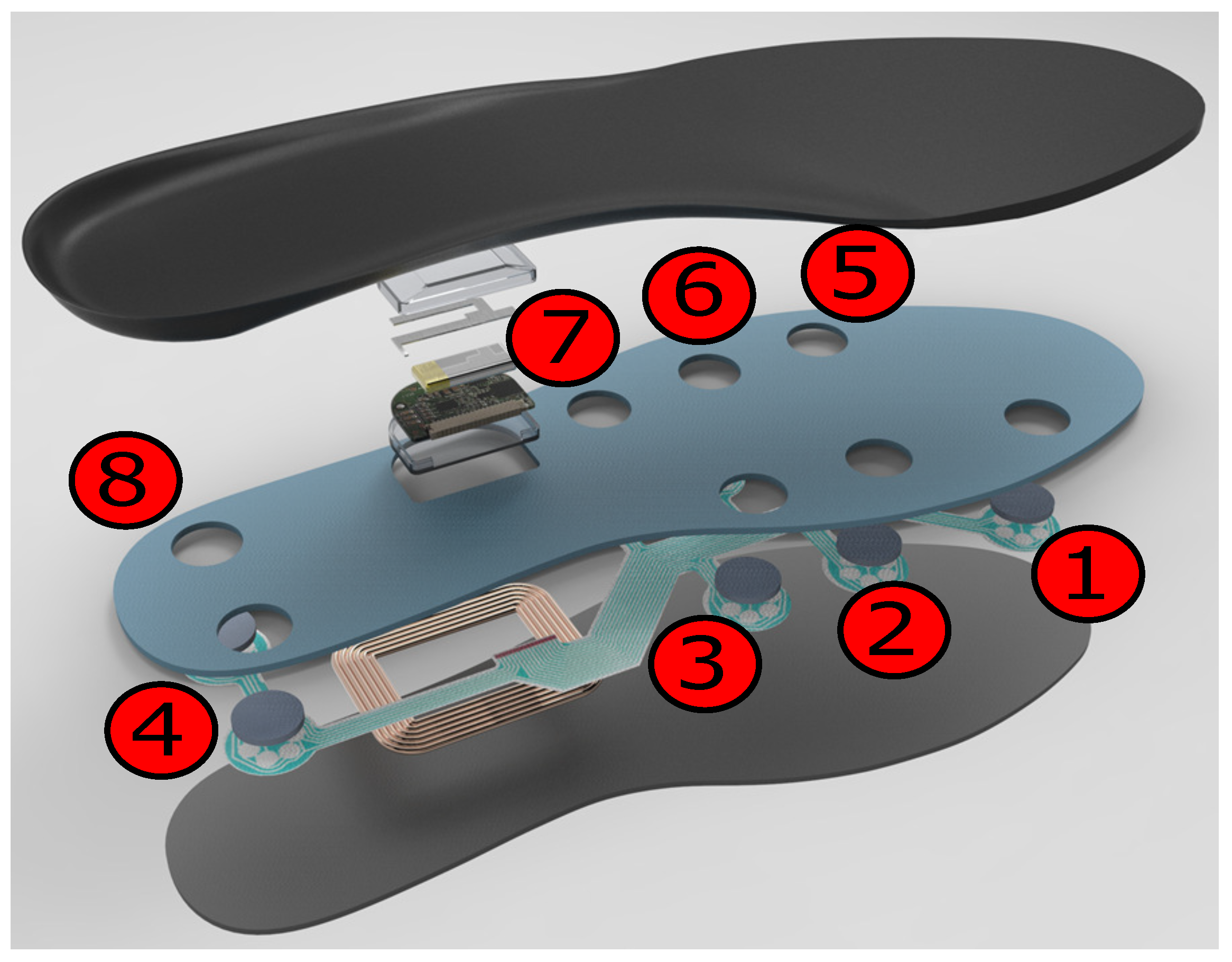 5
6
7
8
1
2
3
4