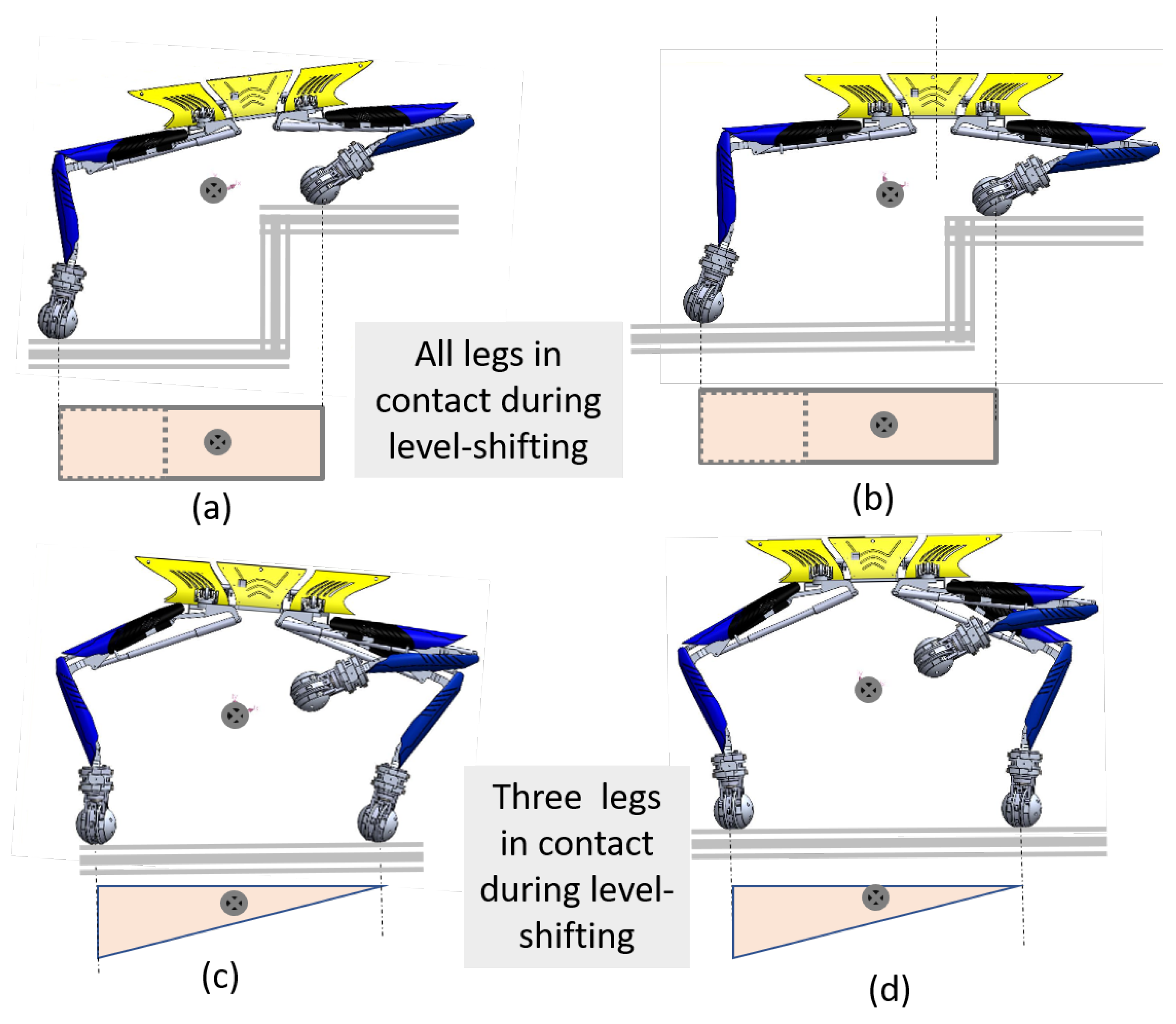 All legs in contact during level-shifting

(a)

(b)

Three legs in contact during level-shifting

(c)

(d)