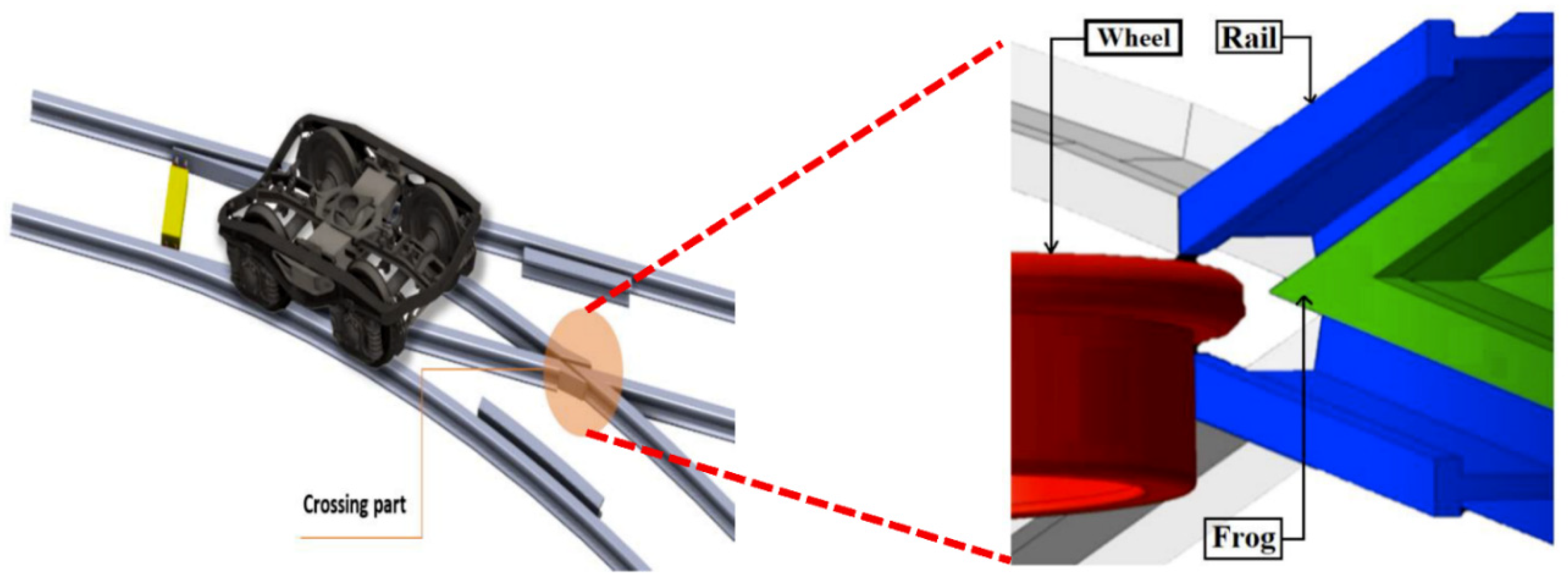 Crossing part

Wheel

Rail

Frog