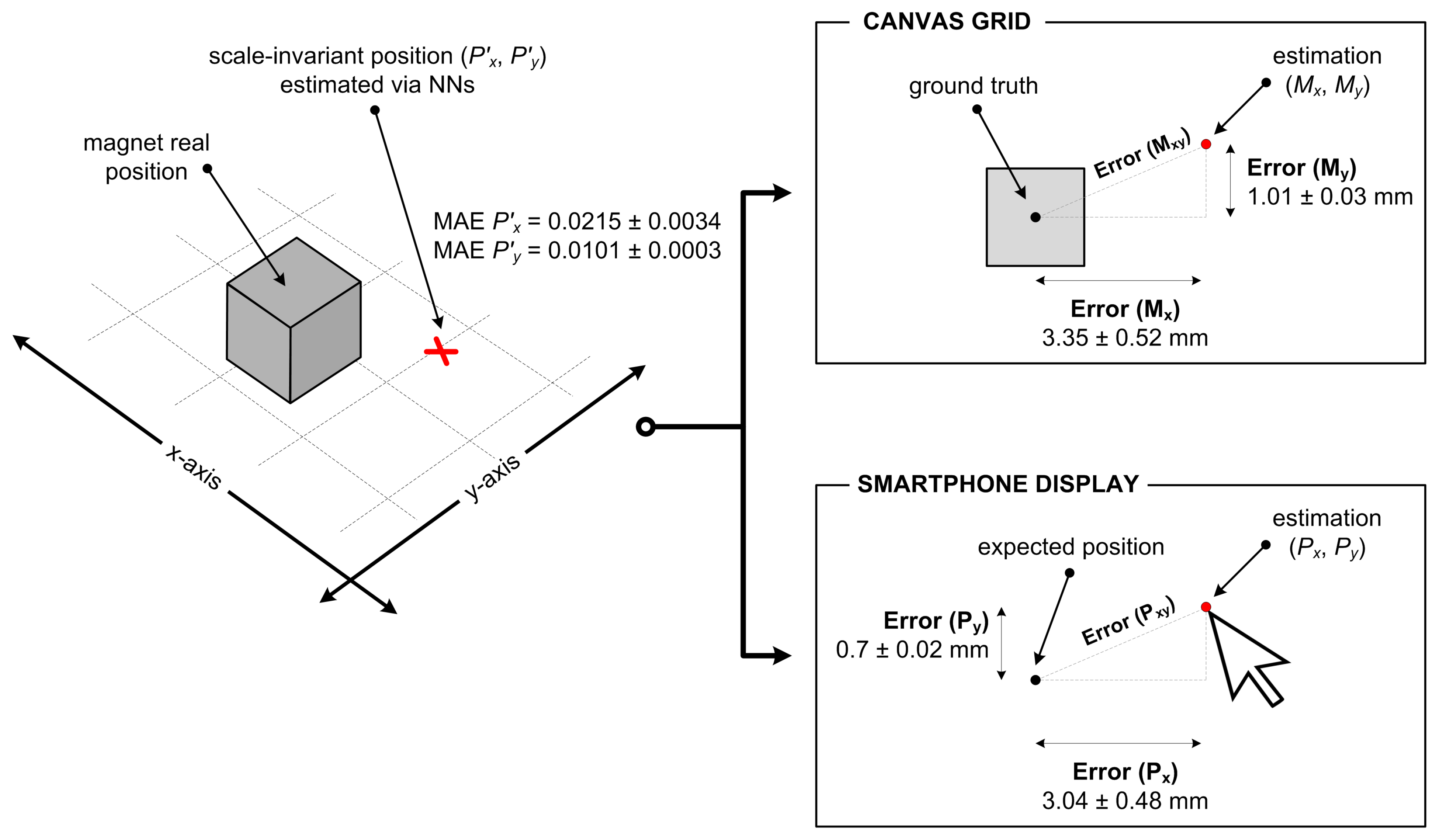 scale-invariant position ($P'_x$, $P'_y$) estimated via NNs

magnet real position

MAE $P'_x$ = 0.0215 ± 0.0034
MAE $P'_y$ = 0.0101 ± 0.0003

x-axis

y-axis

CANVAS GRID

ground truth

estimation ($M_x$, $M_y$)

Error ($M_{xy}$)

Error ($M_y$)
1.01 ± 0.03 mm

Error ($M_x$)
3.35 ± 0.52 mm

SMARTPHONE DISPLAY

expected position

estimation ($P_x$, $P_y$)

Error ($P_{xy}$)

Error ($P_y$)
0.7 ± 0.02 mm

Error ($P_x$)
3.04 ± 0.48 mm