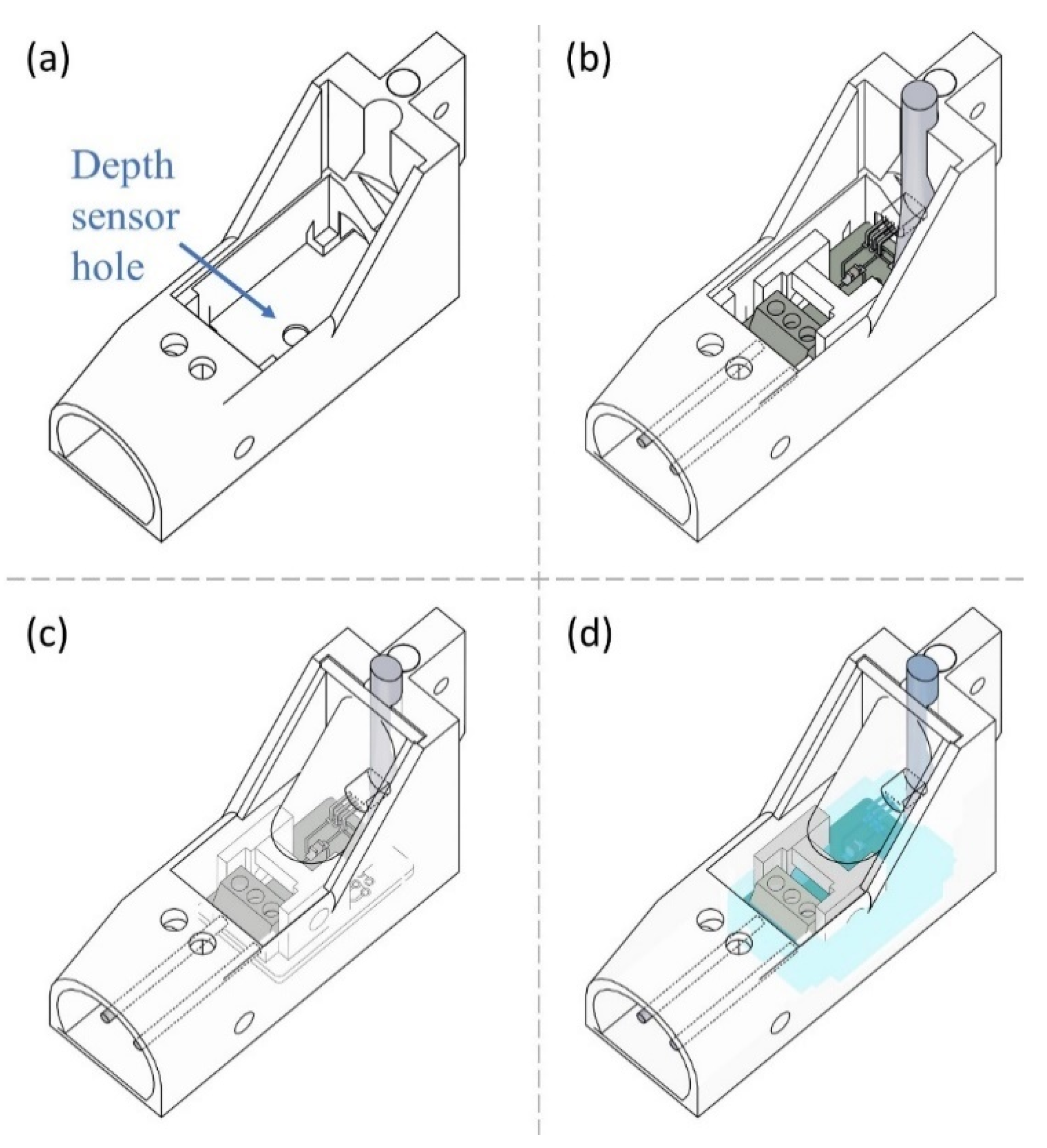 (a)

Depth sensor hole

(b)

(c)

(d)