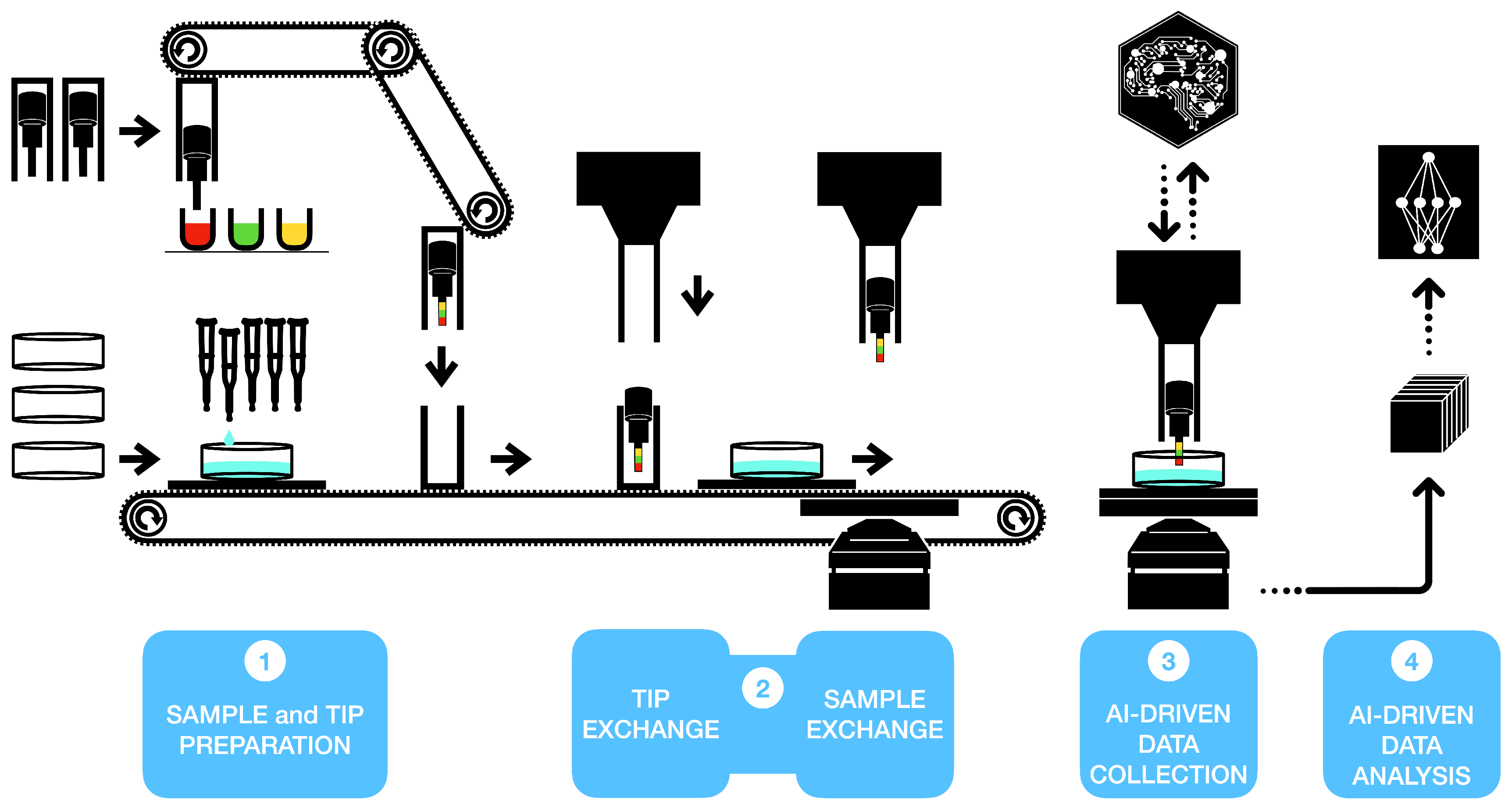 1
SAMPLE and TIP PREPARATION

TIP EXCHANGE

2

SAMPLE EXCHANGE

3
AI-DRIVEN DATA COLLECTION

4
AI-DRIVEN DATA ANALYSIS