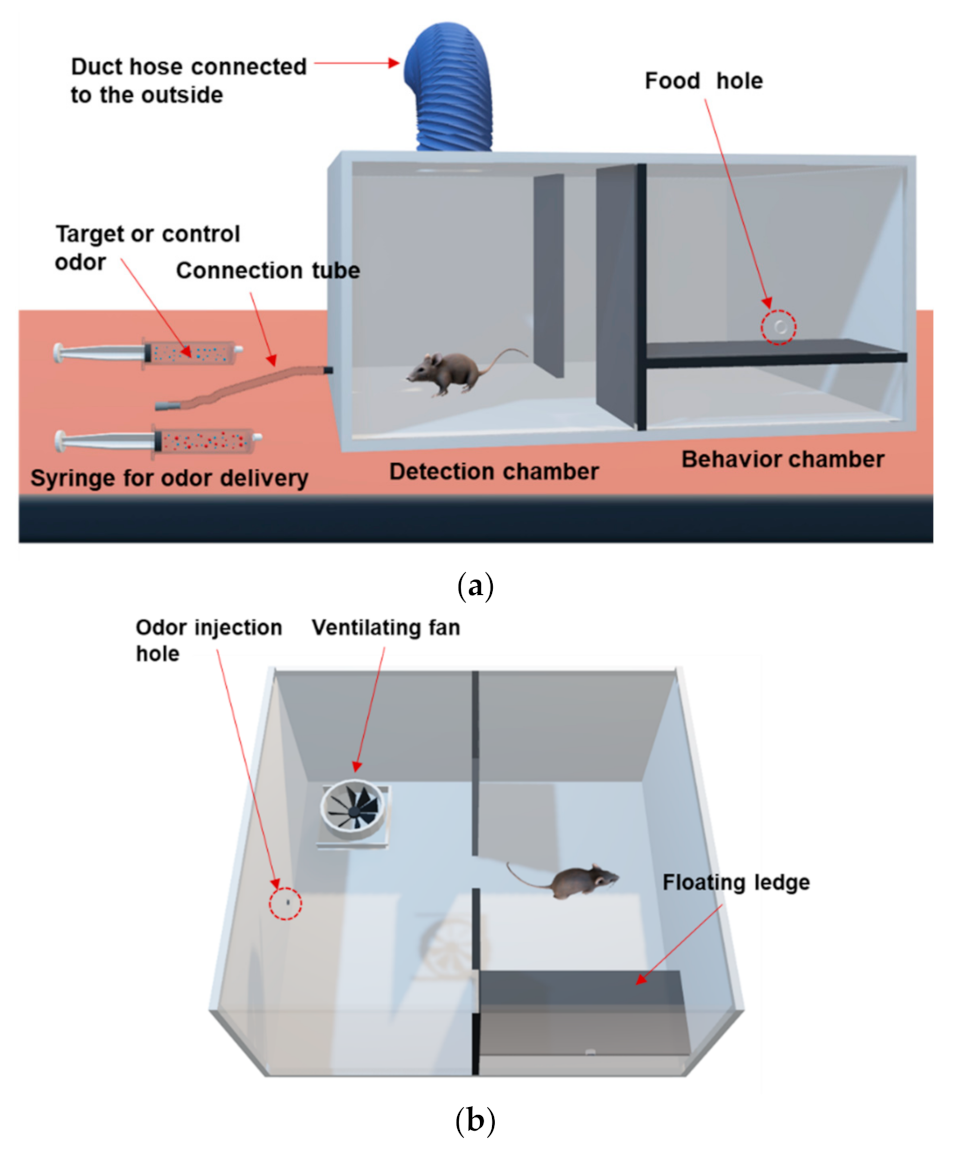 Duct hose connected to the outside

Food hole

Target or control odor

Connection tube

Syringe for odor delivery

Detection chamber

Behavior chamber

(a)

Odor injection hole

Ventilating fan

Floating ledge

(b)