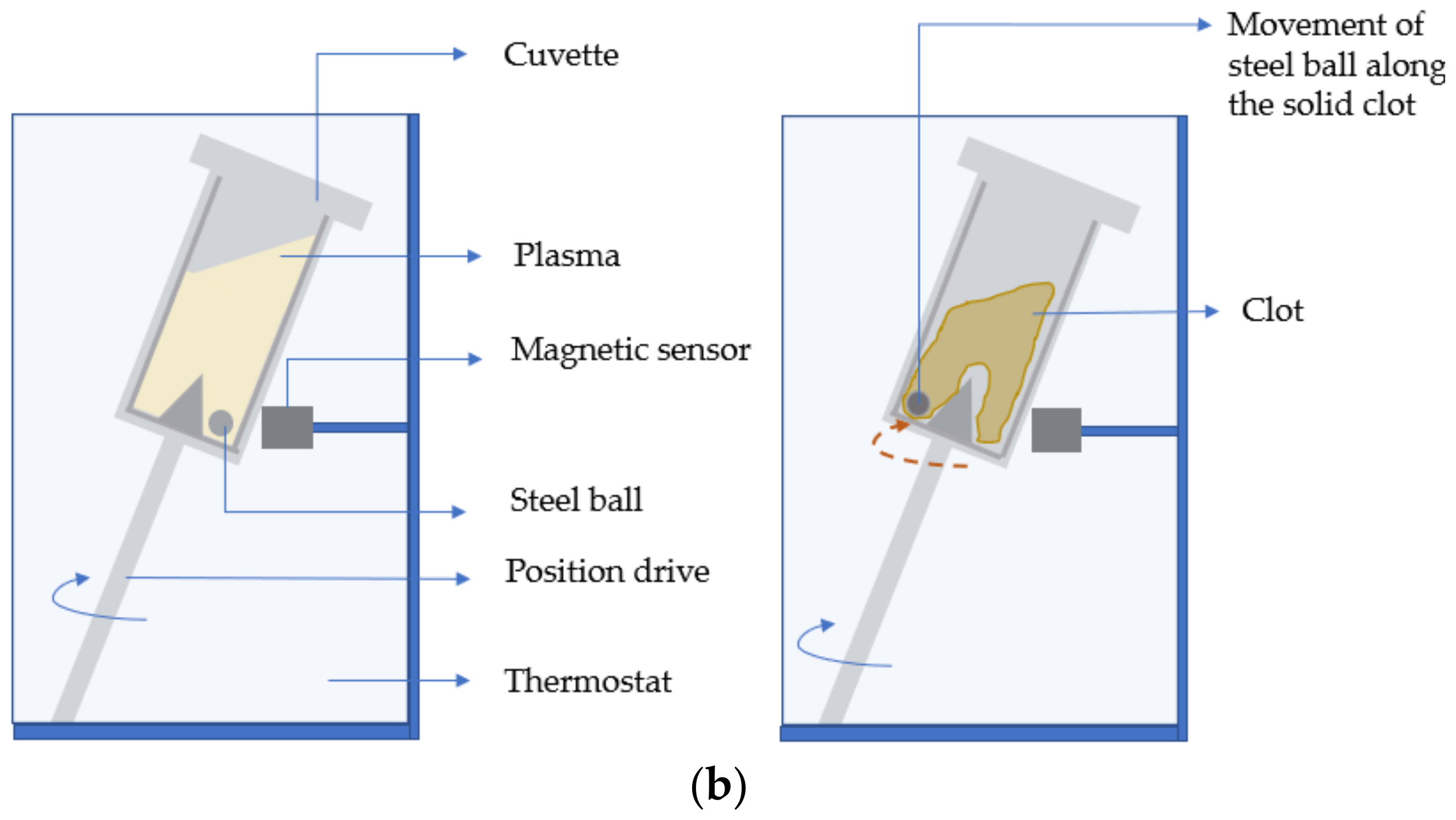 Cuvette

Plasma

Magnetic sensor

Steel ball

Position drive

Thermostat

Movement of steel ball along the solid clot

Clot

(b)