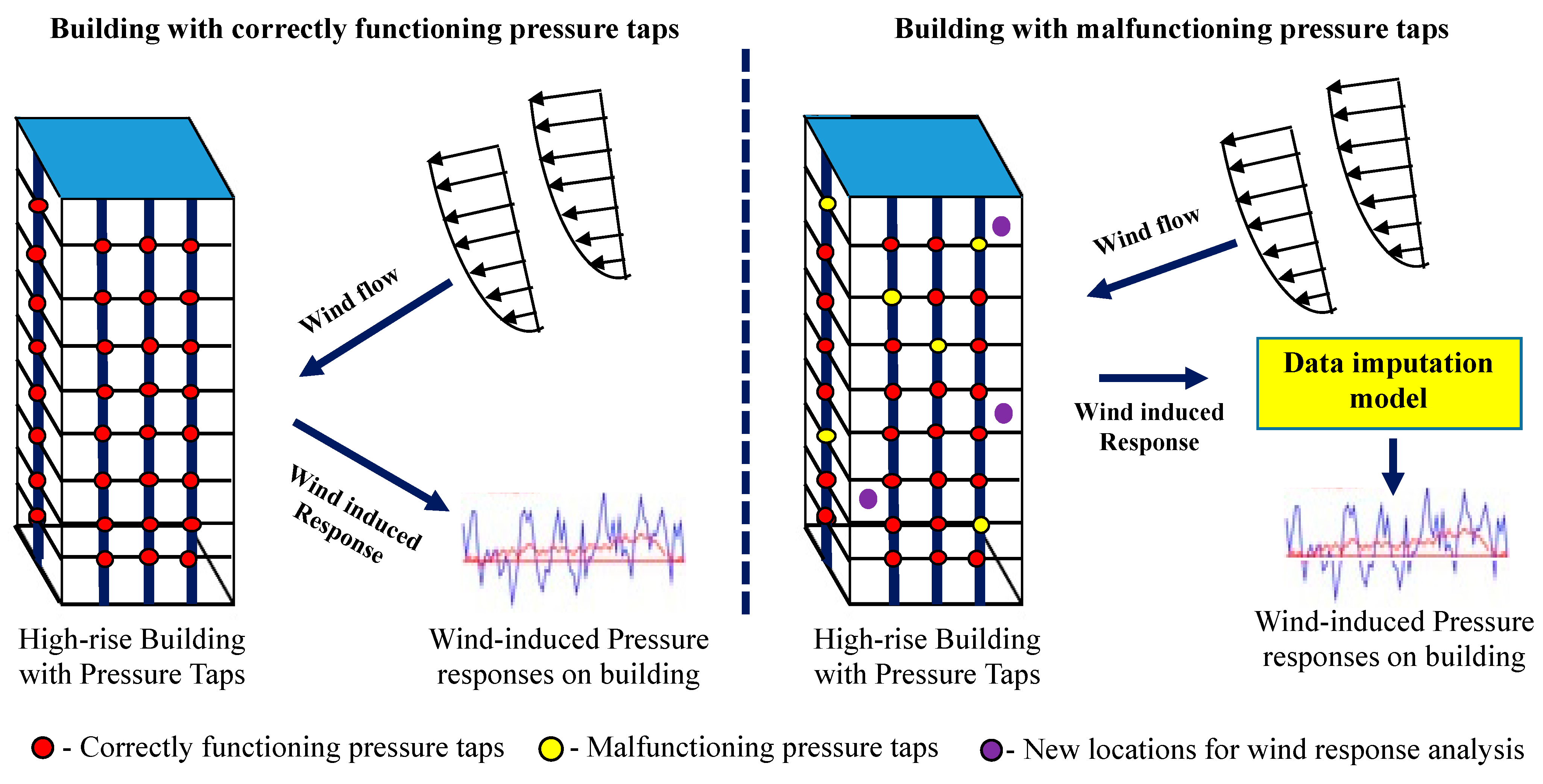 Building with correctly functioning pressure taps

Wind flow

Wind induced Response

High-rise Building with Pressure Taps

Wind-induced Pressure responses on building

Building with malfunctioning pressure taps

Wind flow

Wind induced Response

Data imputation model

High-rise Building with Pressure Taps

Wind-induced Pressure responses on building

- Correctly functioning pressure taps - Malfunctioning pressure taps - New locations for wind response analysis