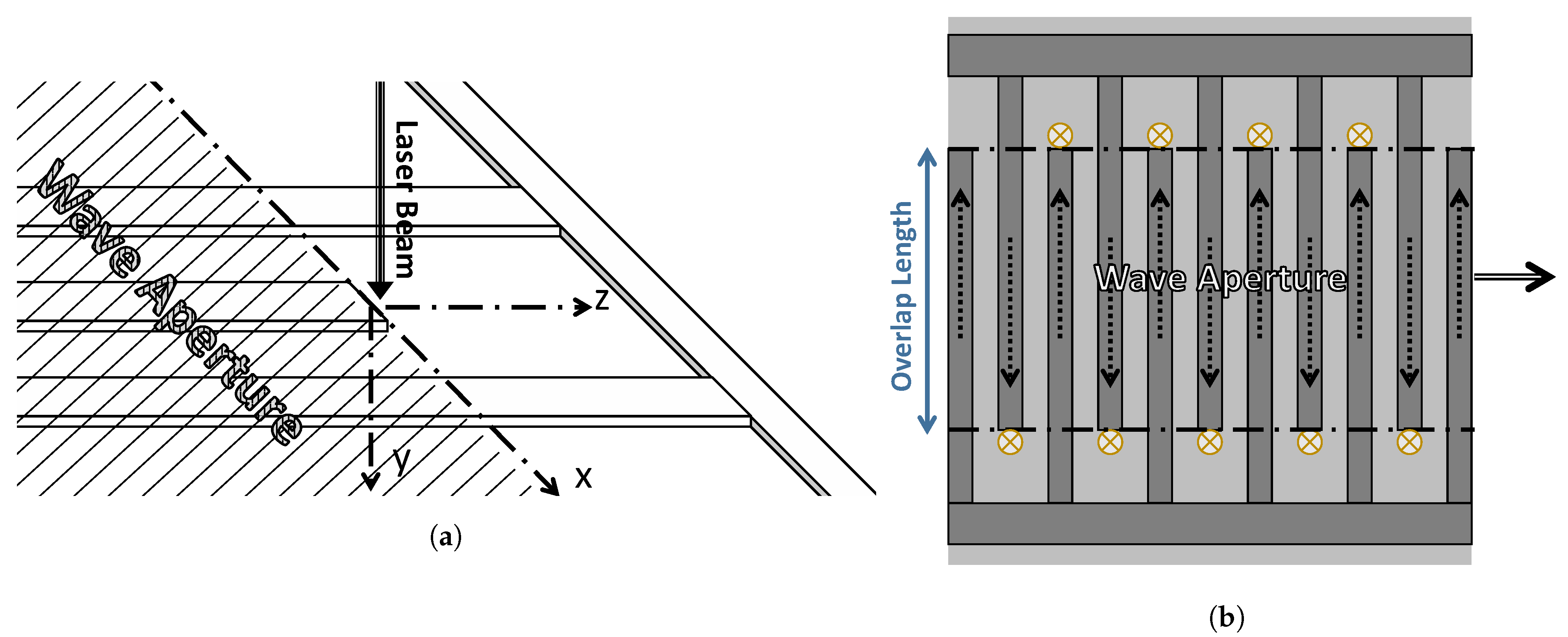 Wave Aperture
Laser Beam
z
y
x
(a)

Overlap Length
Wave Aperture
(b)