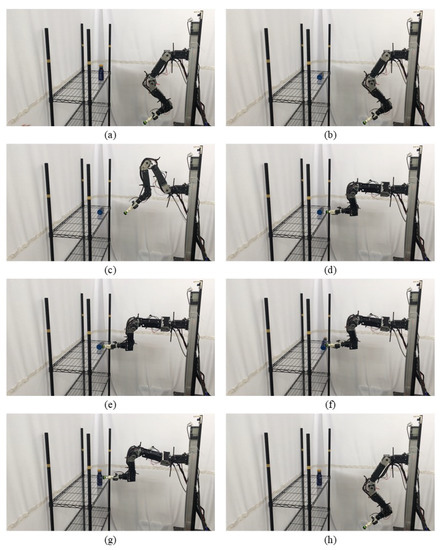 (a)

(b)

(c)

(d)

(e)

(f)

(g)

(h)