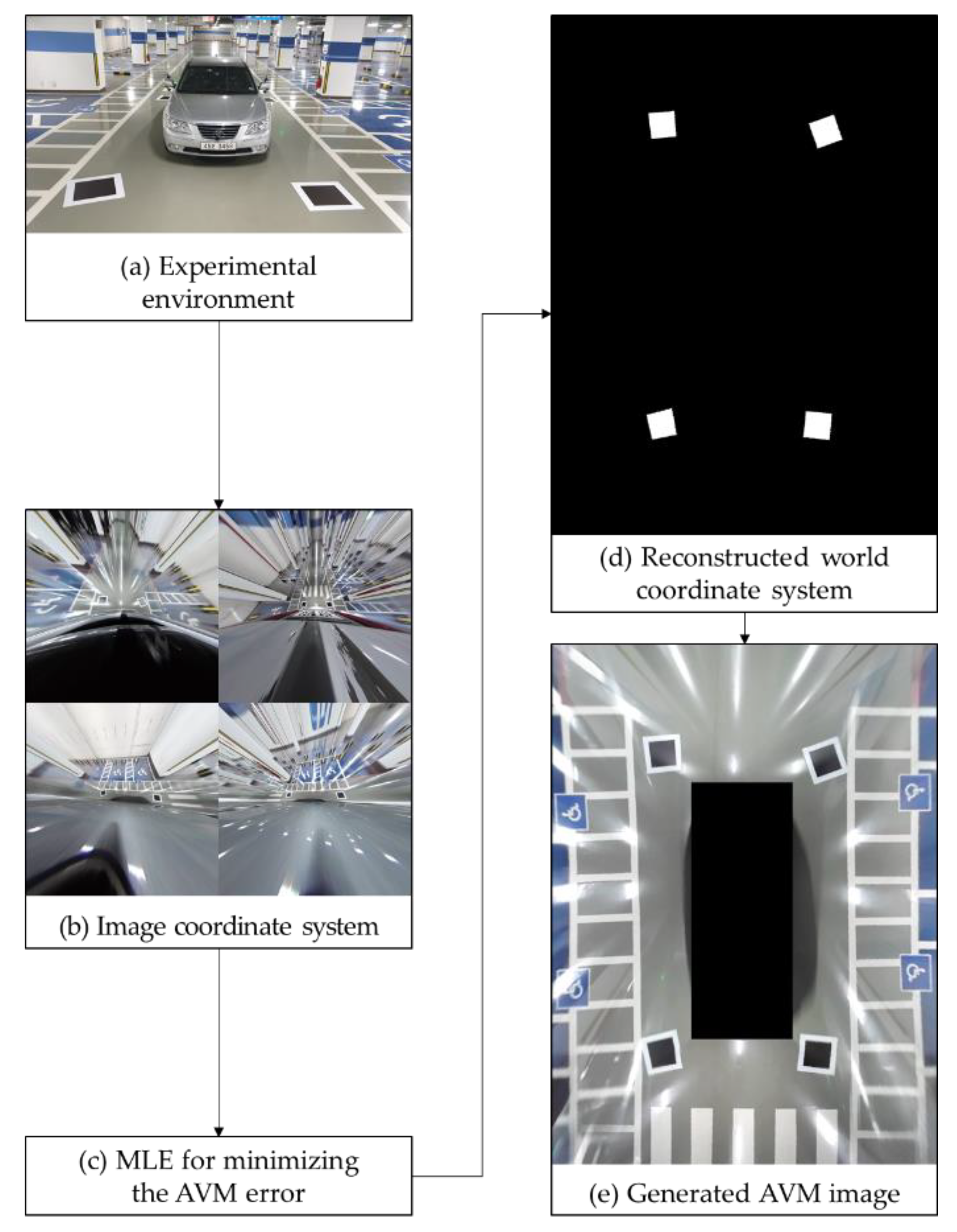 (a) Experimental environment

(b) Image coordinate system

(c) MLE for minimizing the AVM error

(d) Reconstructed world coordinate system

(e) Generated AVM image