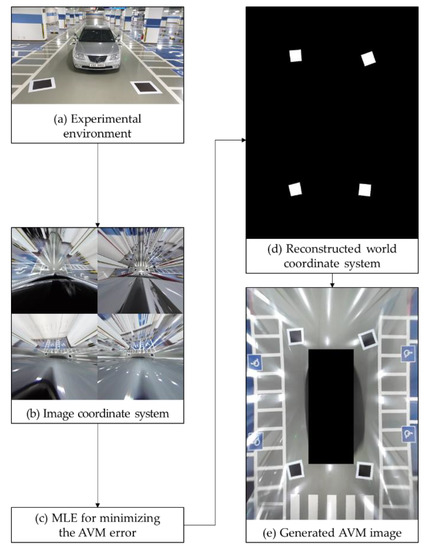 (a) Experimental environment

(b) Image coordinate system

(c) MLE for minimizing the AVM error

(d) Reconstructed world coordinate system

(e) Generated AVM image