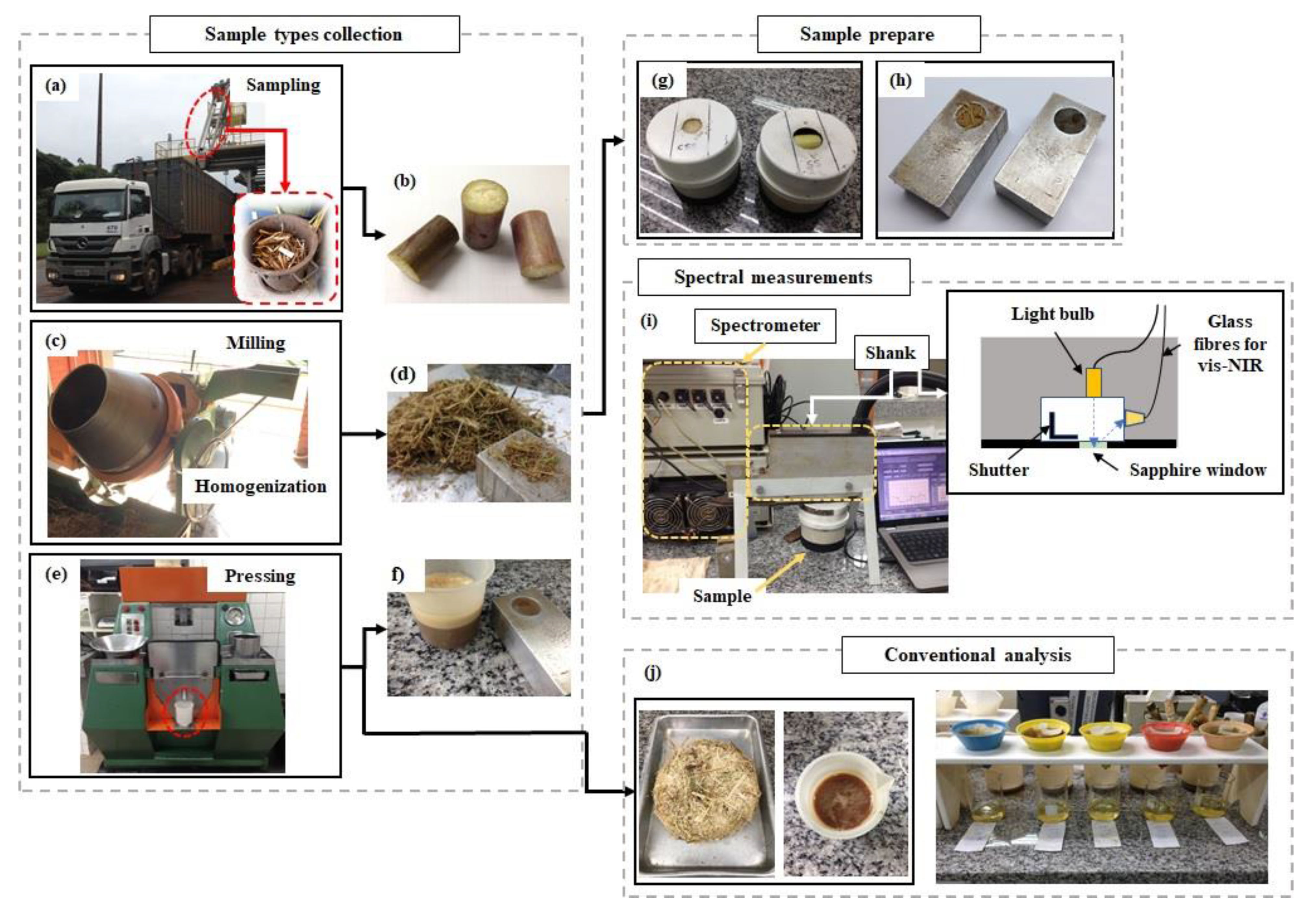 Sample types collection

(a) Sampling

(b)

(c) Milling

Homogenization

(d)

(e) Pressing

f)

Sample prepare

(g)

(h)

Spectral measurements

(i) Spectrometer

Shank

Sample

Light bulb

Glass fibres for vis-NIR

Shutter

Sapphire window

Conventional analysis

(j)