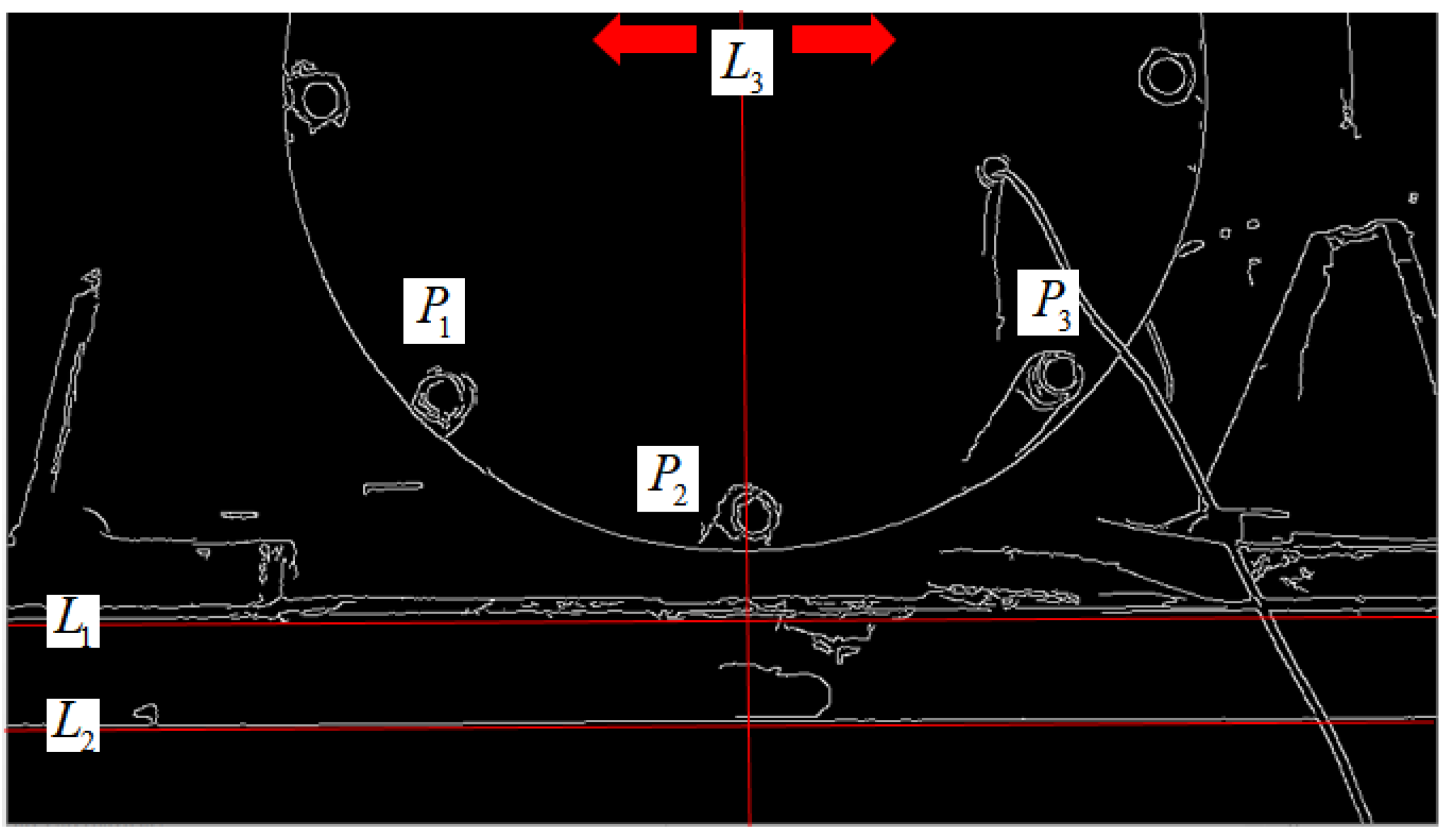 $L_3$

$P_1$

$P_3$

$P_2$

$L_1$

$L_2$