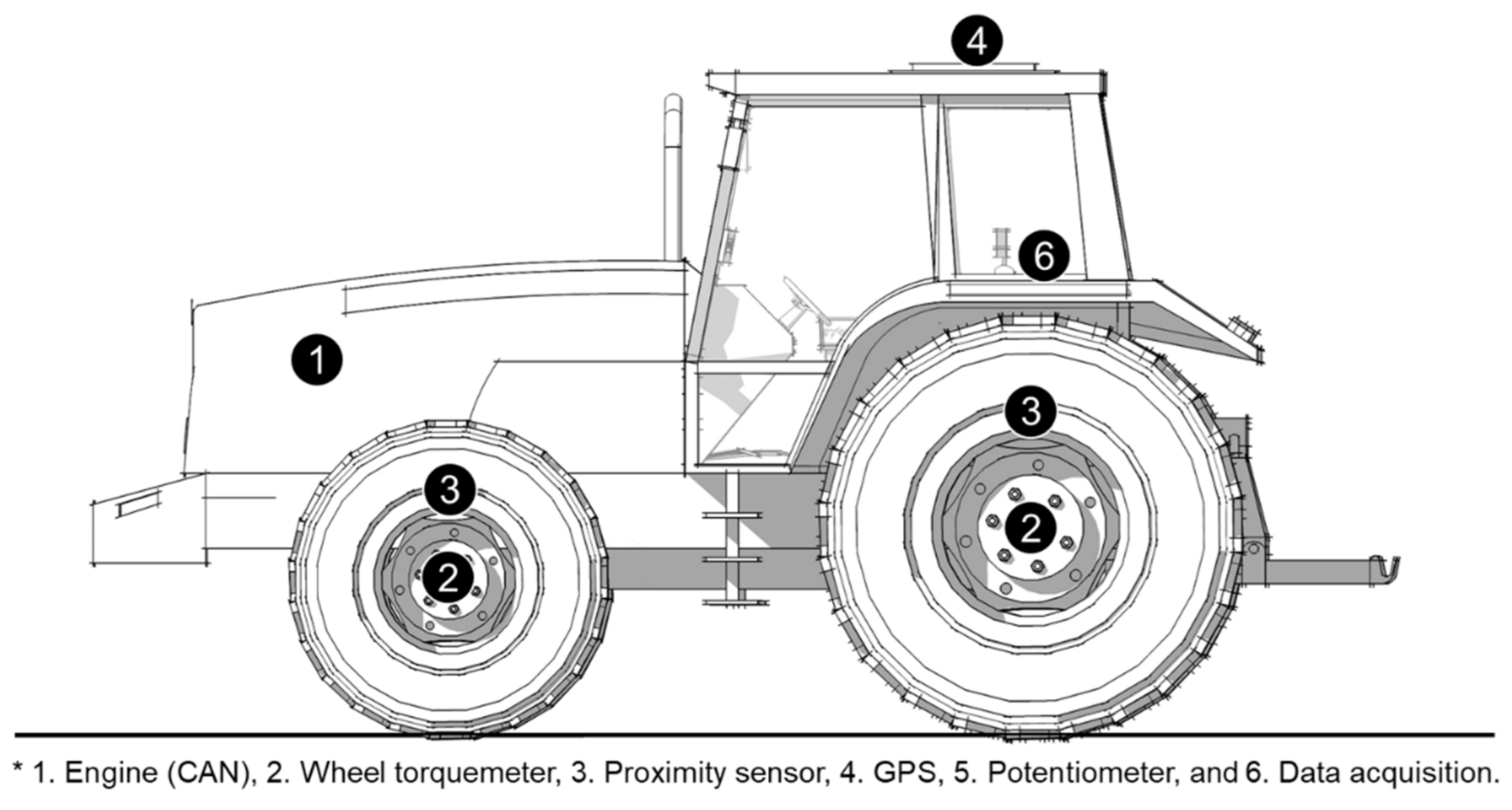 4

6

1

3

3

2

2

* 1. Engine (CAN), 2. Wheel torquemeter, 3. Proximity sensor, 4. GPS, 5. Potentiometer, and 6. Data acquisition.