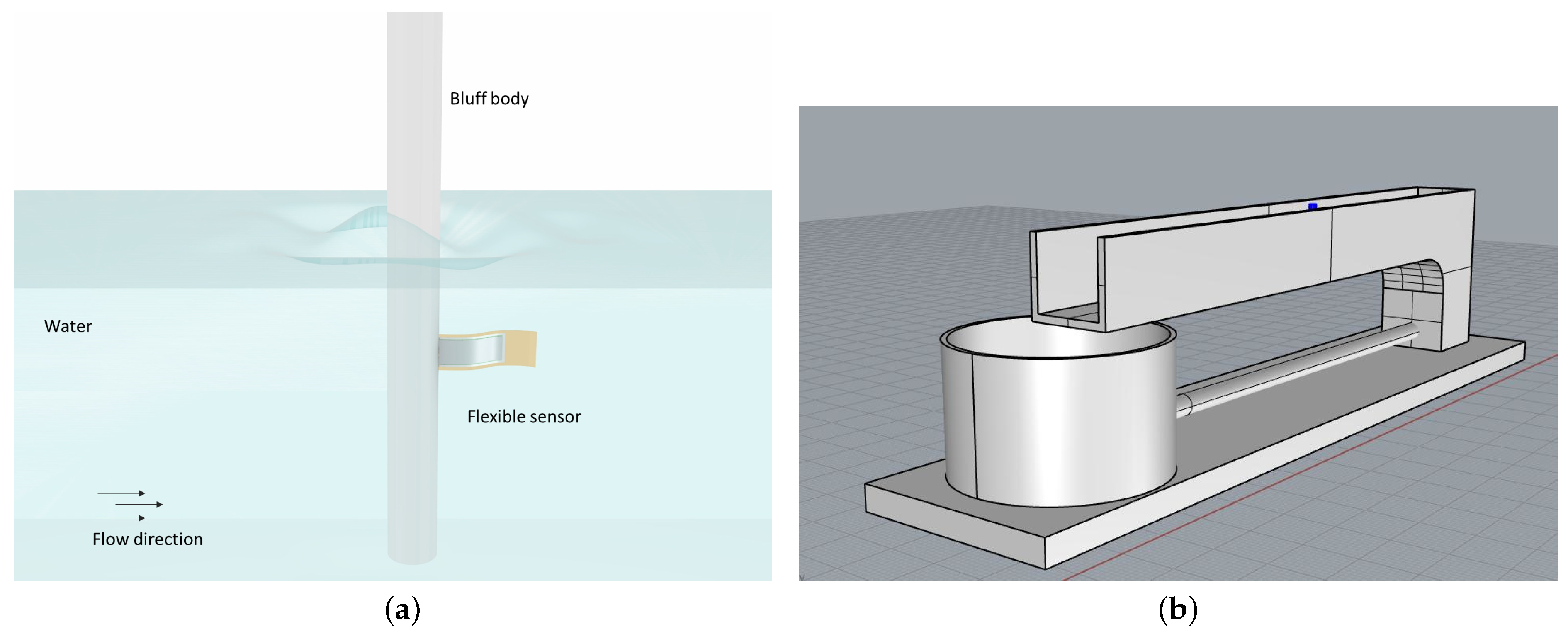 Bluff body

Water

Flexible sensor

Flow direction

(a)

(b)