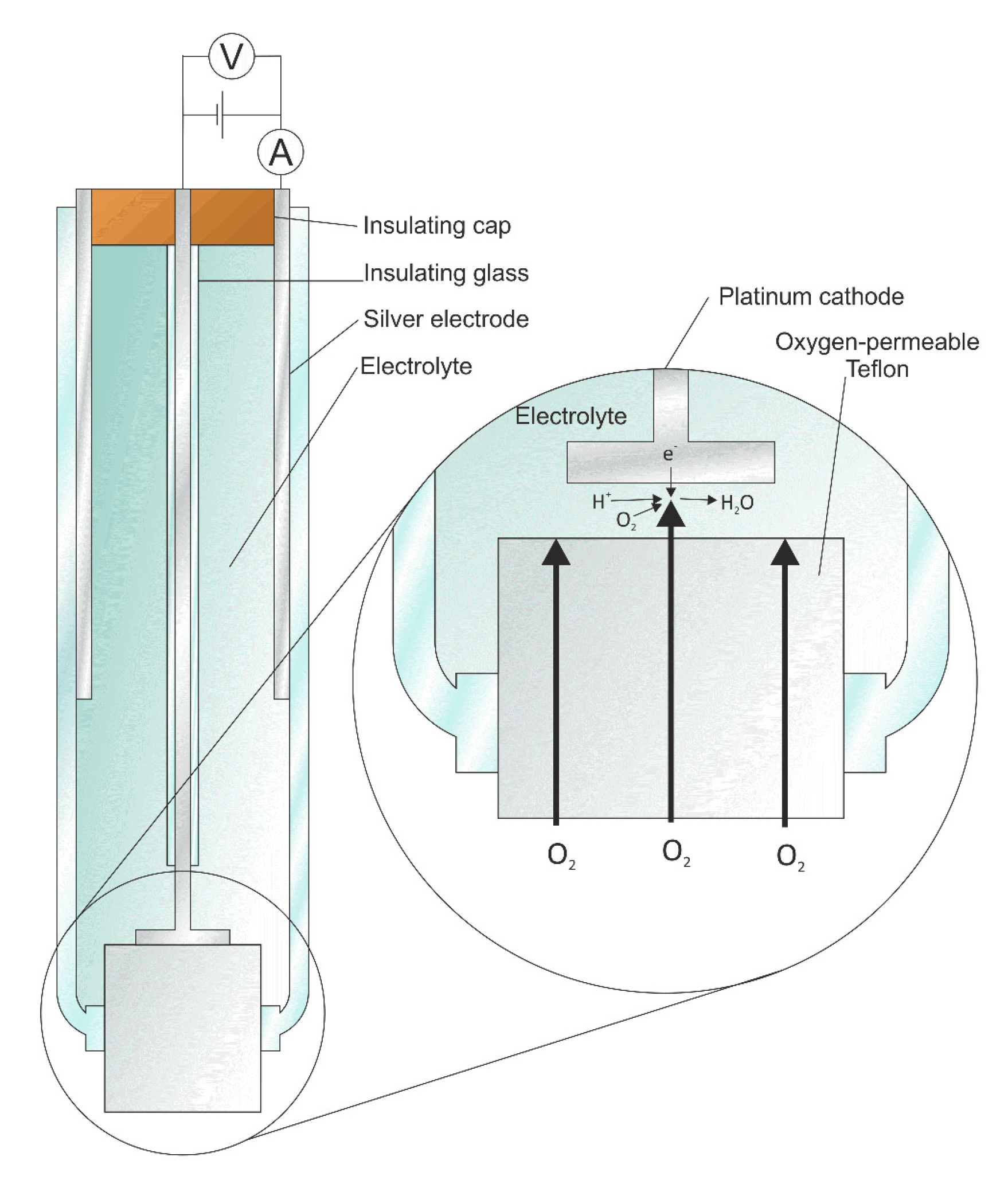 V

A

Insulating cap

Insulating glass

Silver electrode

Electrolyte

Platinum cathode

Oxygen-permeable Teflon

Electrolyte

$e^-$

$H^+$

$O_2$

$H_2O$

$O_2$

$O_2$

$O_2$