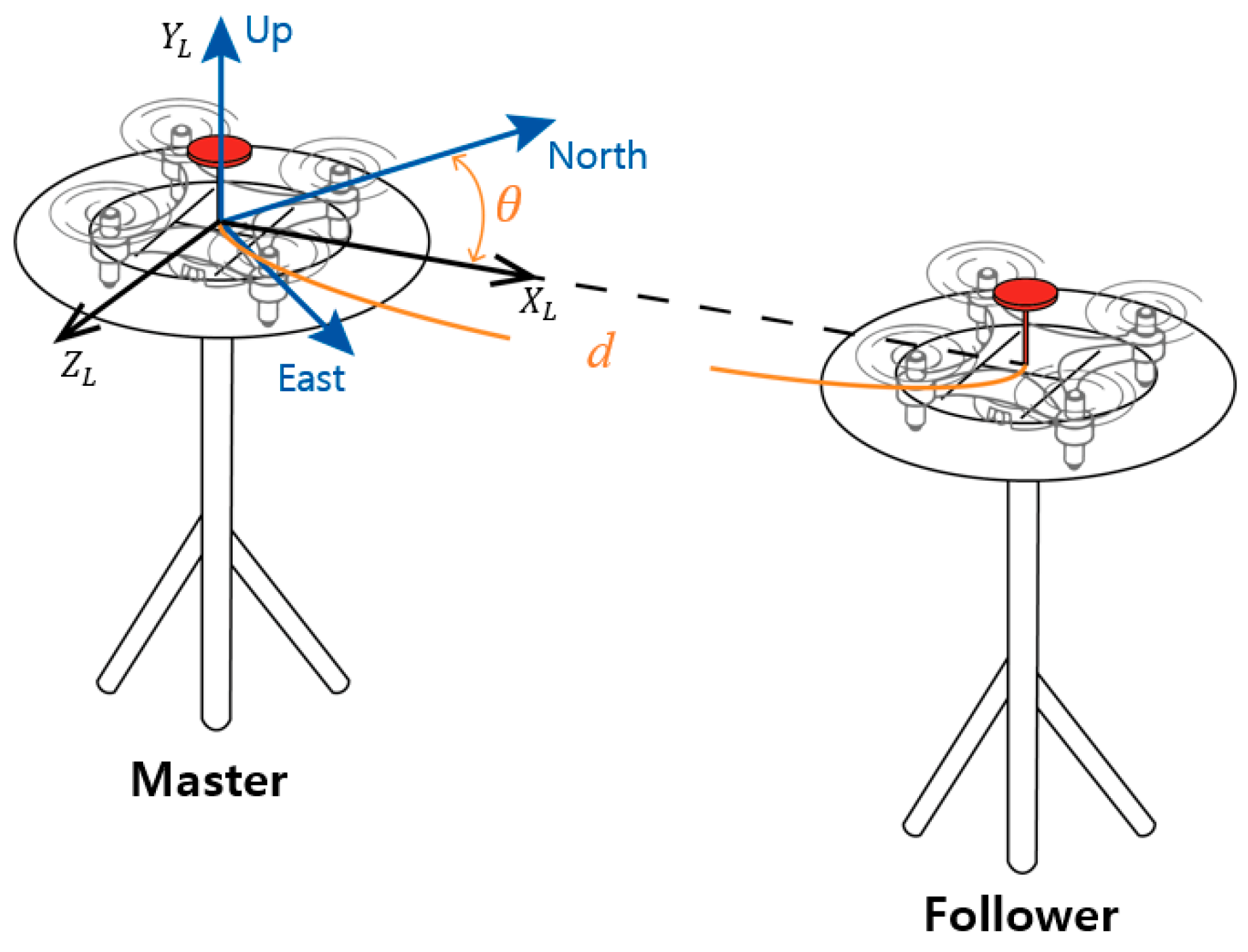 $Y_L$ Up

North

$\theta$

$X_L$

$Z_L$

East

$d$

Master

Follower