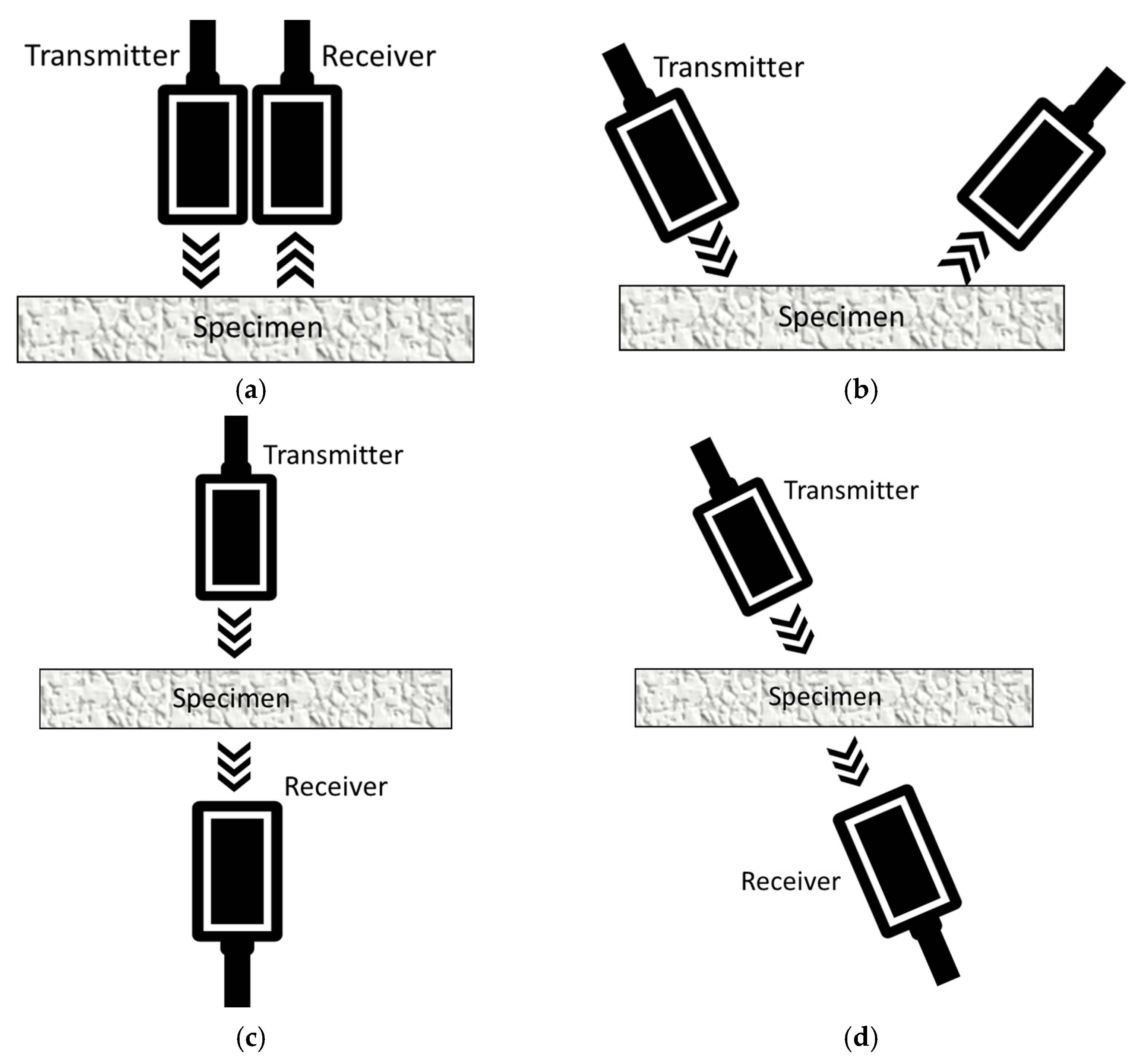 Transmitter
Receiver
Specimen
(a)

Transmitter
Specimen
(b)

Transmitter
Specimen
Receiver
(c)

Transmitter
Specimen
Receiver
(d)