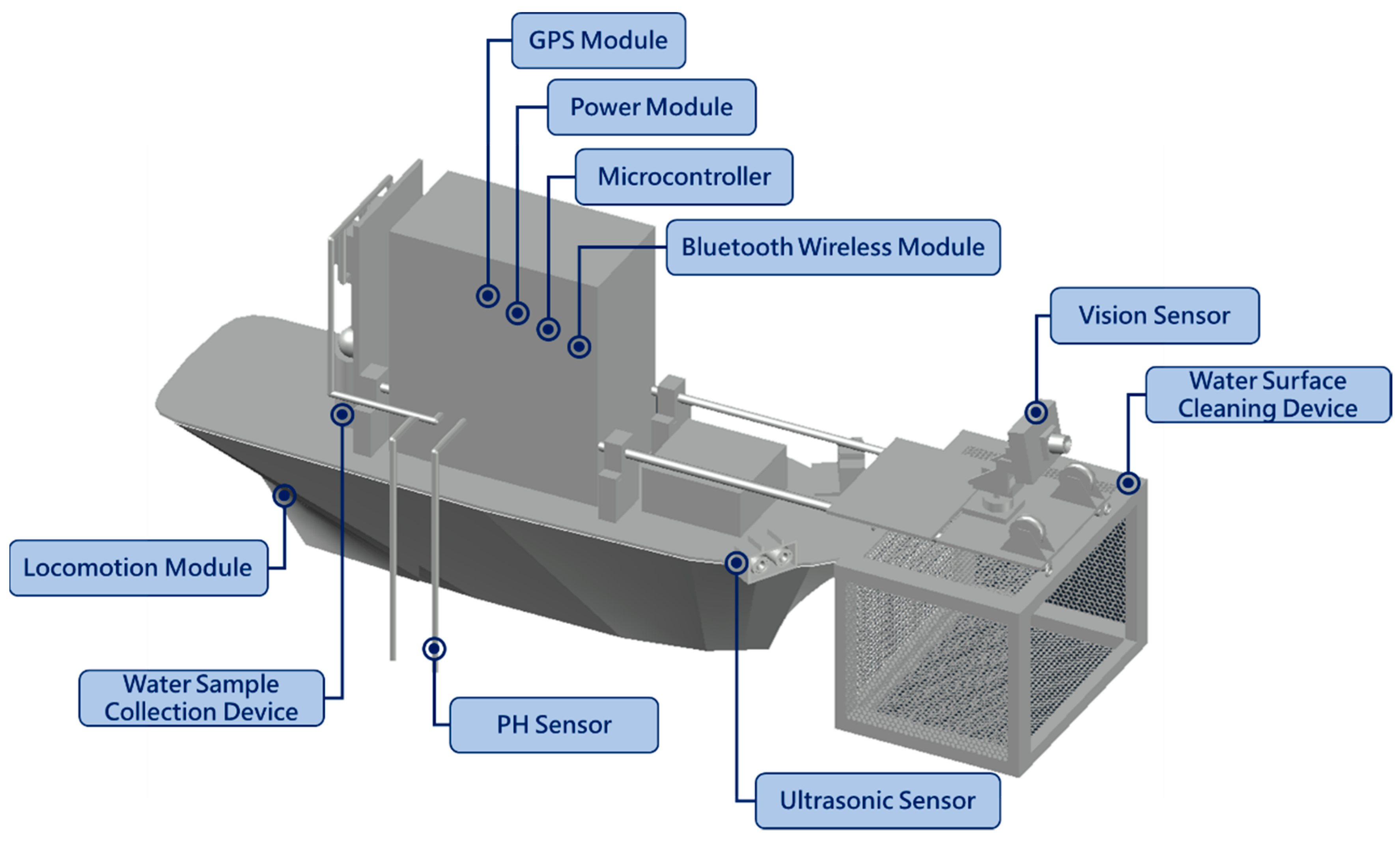 GPS Module

Power Module

Microcontroller

Bluetooth Wireless Module

Vision Sensor

Water Surface Cleaning Device

Locomotion Module

Water Sample Collection Device

PH Sensor

Ultrasonic Sensor