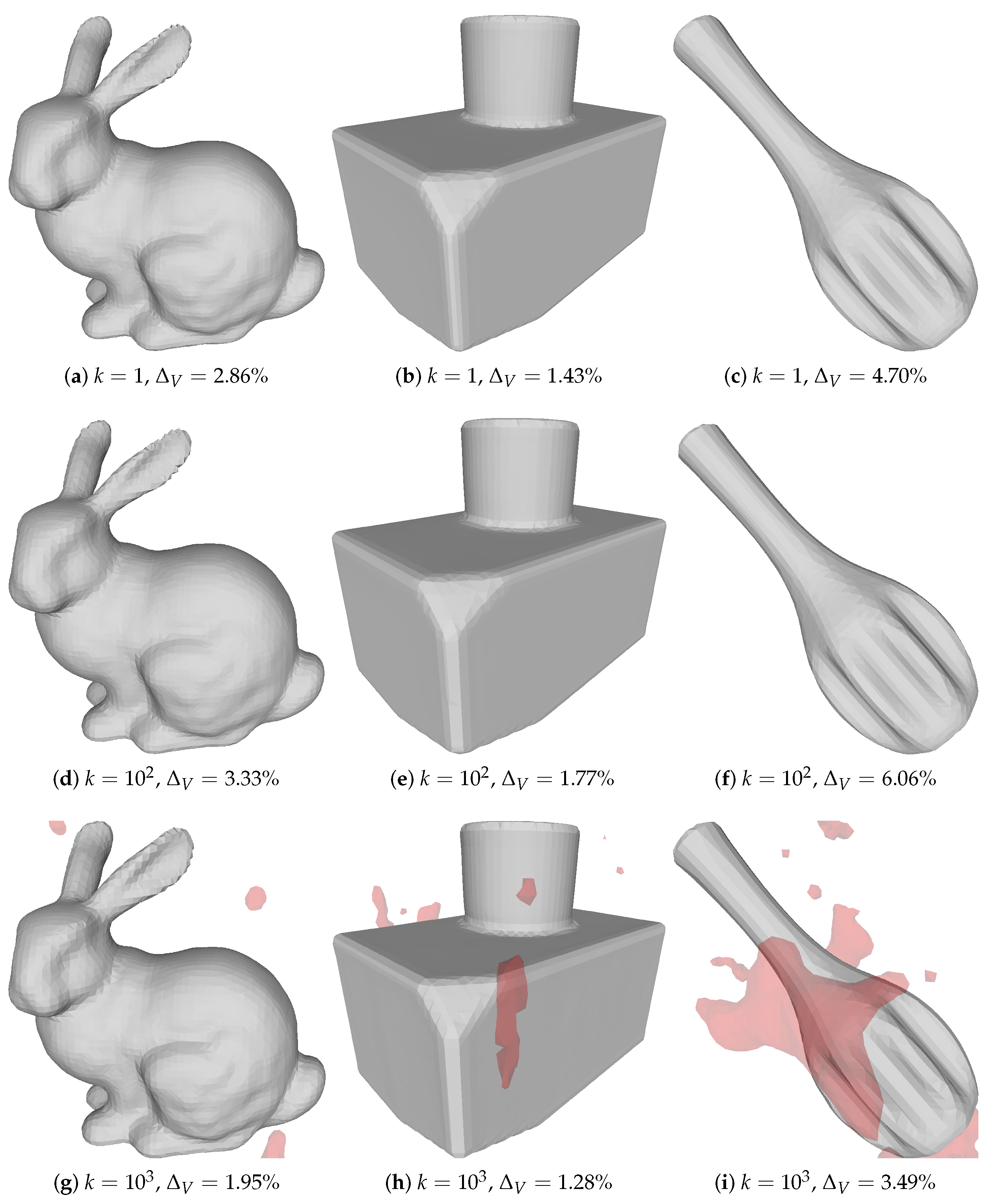 (a) $k = 1$, $\Delta_V = 2.86\%$

(b) $k = 1$, $\Delta_V = 1.43\%$

(c) $k = 1$, $\Delta_V = 4.70\%$

(d) $k = 10^2$, $\Delta_V = 3.33\%$

(e) $k = 10^2$, $\Delta_V = 1.77\%$

(f) $k = 10^2$, $\Delta_V = 6.06\%$

(g) $k = 10^3$, $\Delta_V = 1.95\%$

(h) $k = 10^3$, $\Delta_V = 1.28\%$

(i) $k = 10^3$, $\Delta_V = 3.49\%$