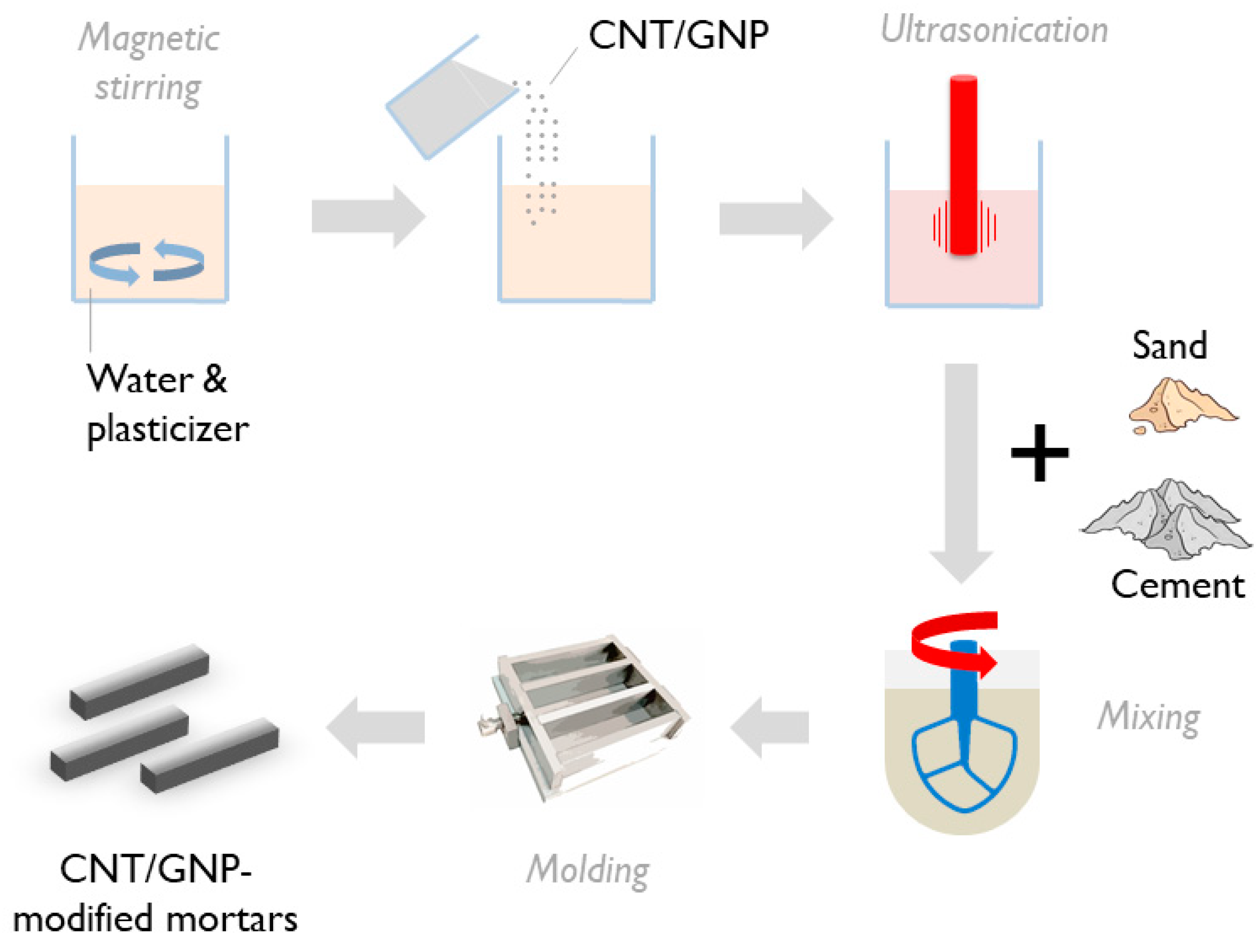 Magnetic stirring

CNT/GNP

Ultrasonication

Water & plasticizer

Sand

+

Cement

Mixing

Molding

CNT/GNP-modified mortars