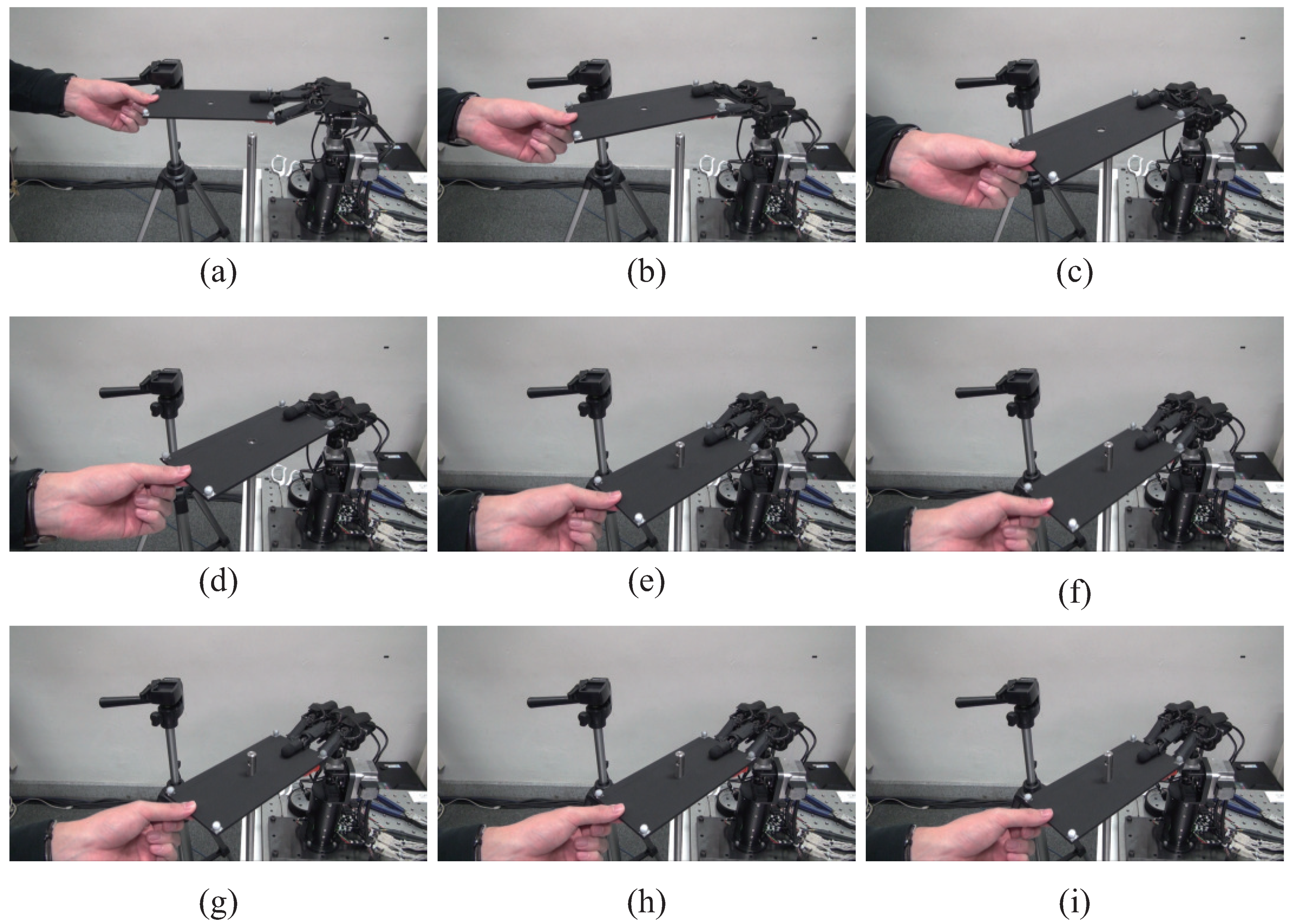 (a)

(b)

(c)

(d)

(e)

(f)

(g)

(h)

(i)