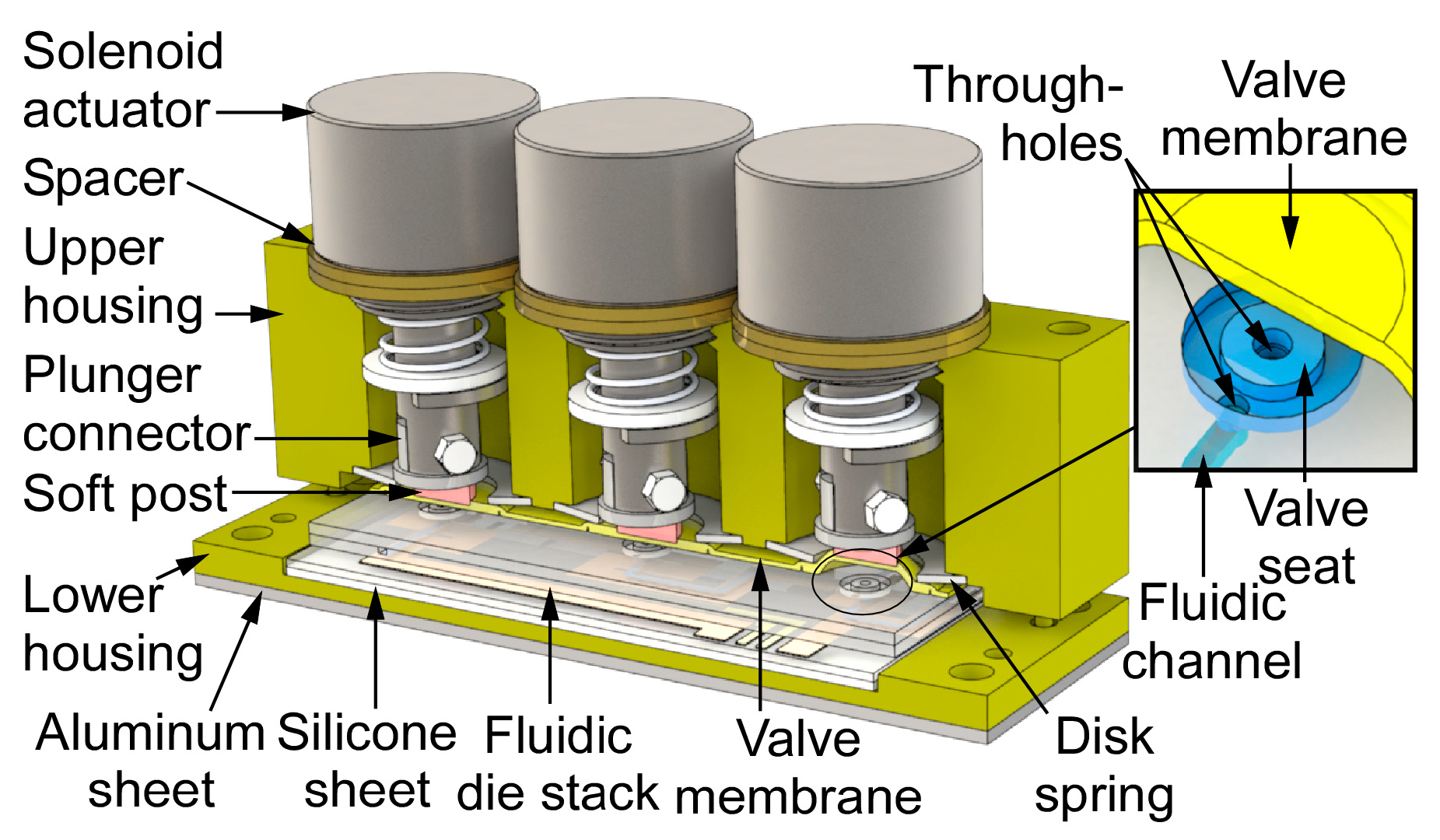 Solenoid actuator

Spacer

Upper housing

Plunger connector

Soft post

Lower housing

Through-holes

Valve membrane

Valve seat

Fluidic channel

Aluminum sheet

Silicone sheet

Fluidic die stack

Valve membrane

Disk spring