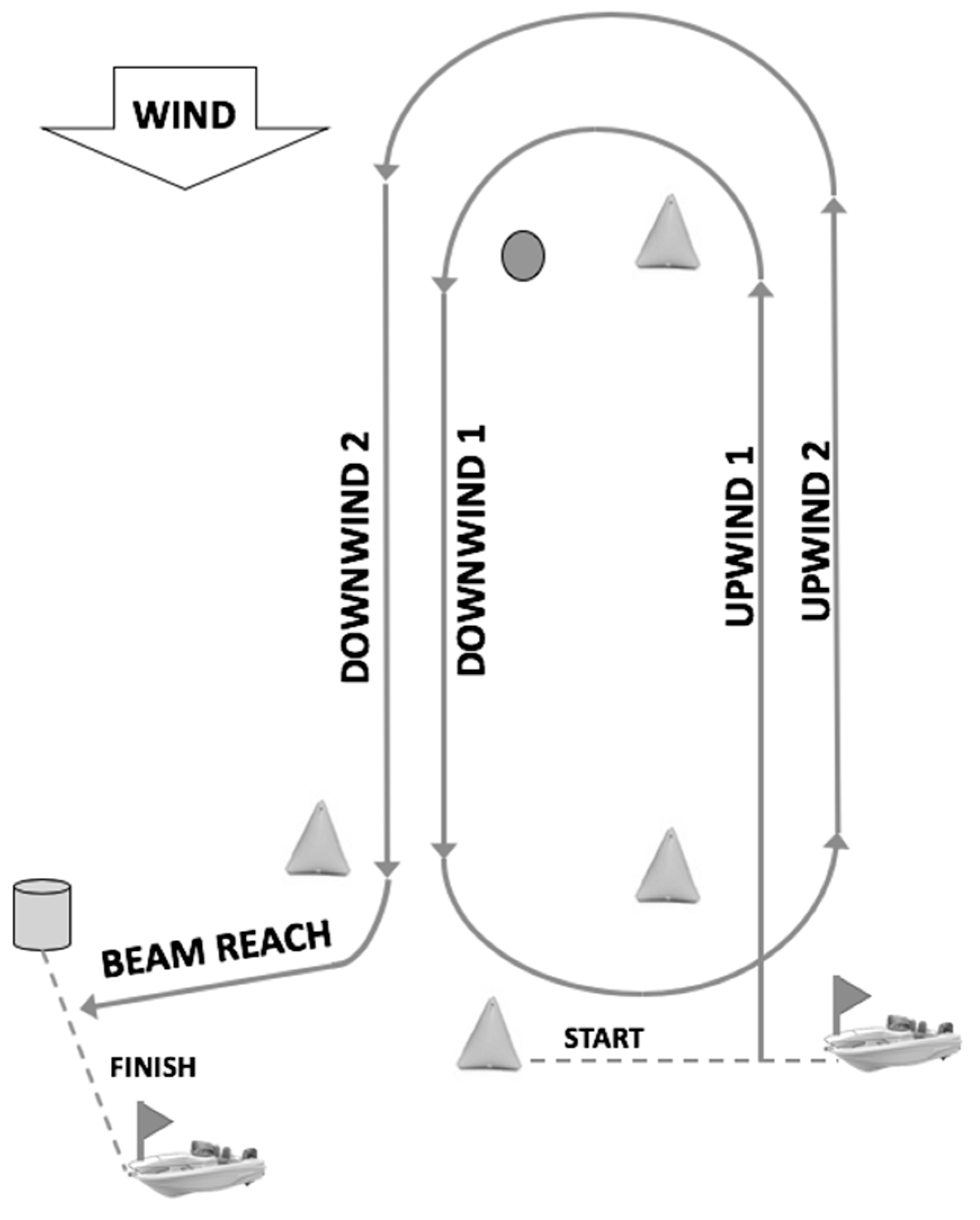 WIND

DOWNWIND 2

DOWNWIND 1

UPWIND 1

UPWIND 2

BEAM REACH

START

FINISH