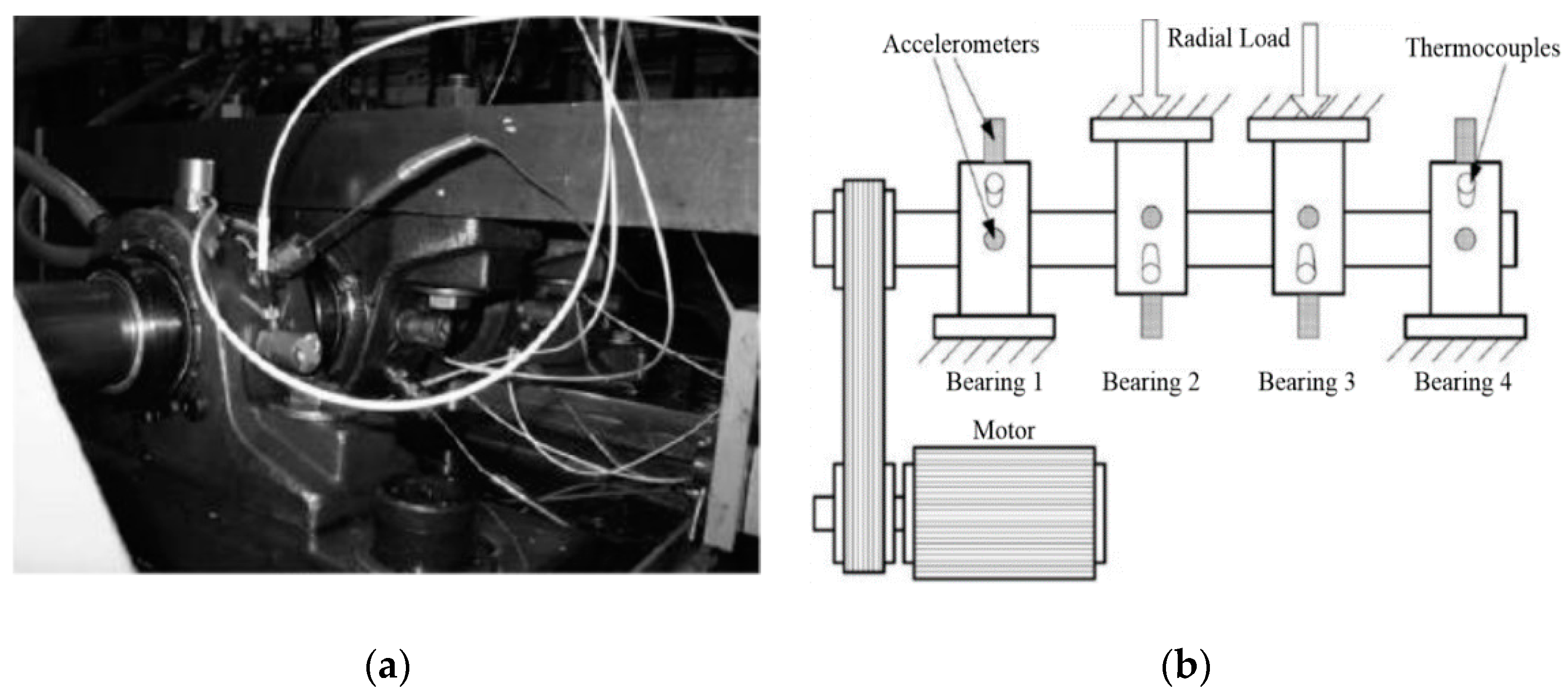 Accelerometers
Radial Load
Thermocouples
Bearing 1
Bearing 2
Bearing 3
Bearing 4
Motor

(a)

(b)