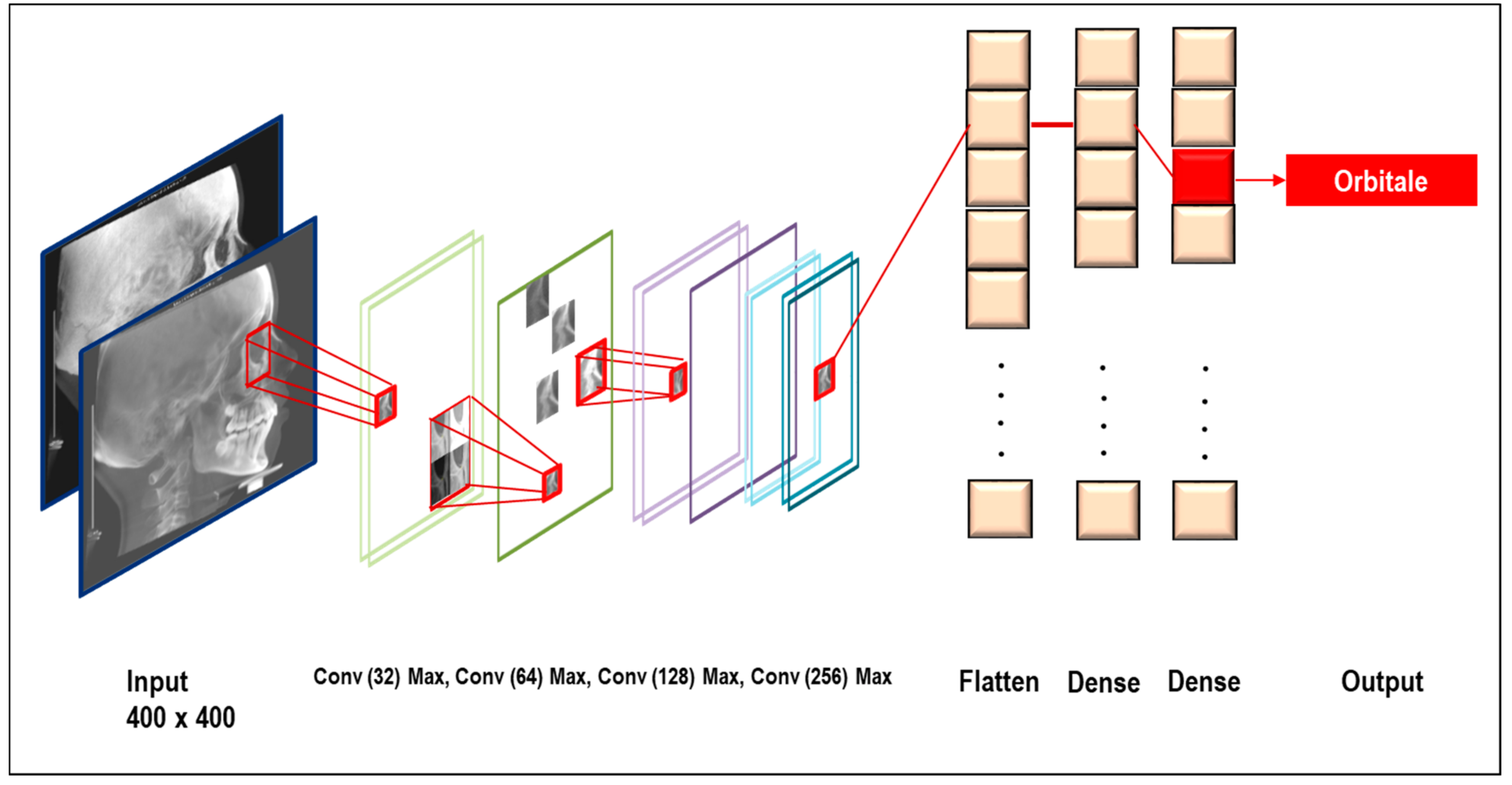 Orbitale

Input
400 x 400

Conv (32) Max, Conv (64) Max, Conv (128) Max, Conv (256) Max

Flatten

Dense

Dense

Output