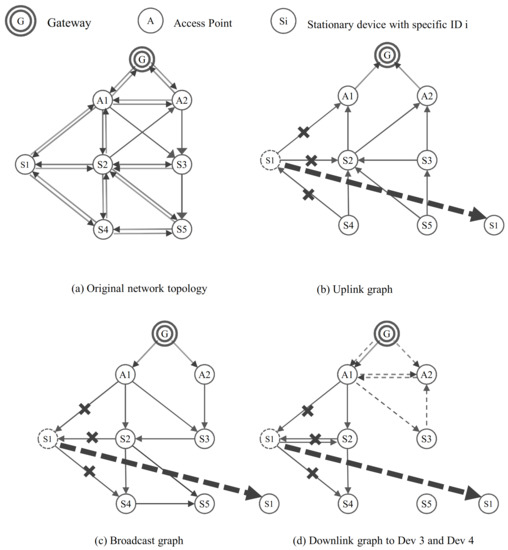 G Gateway
A Access Point
Si Stationary device with specific ID i

G
A1
A2
S1
S2
S3
S4
S5

(a) Original network topology

G
A1
A2
S1
S2
S3
S4
S5
S1

(b) Uplink graph

G
A1
A2
S1
S2
S3
S4
S5
S1

(c) Broadcast graph

G
A1
A2
S1
S2
S3
S4
S5
S1

(d) Downlink graph to Dev 3 and Dev 4