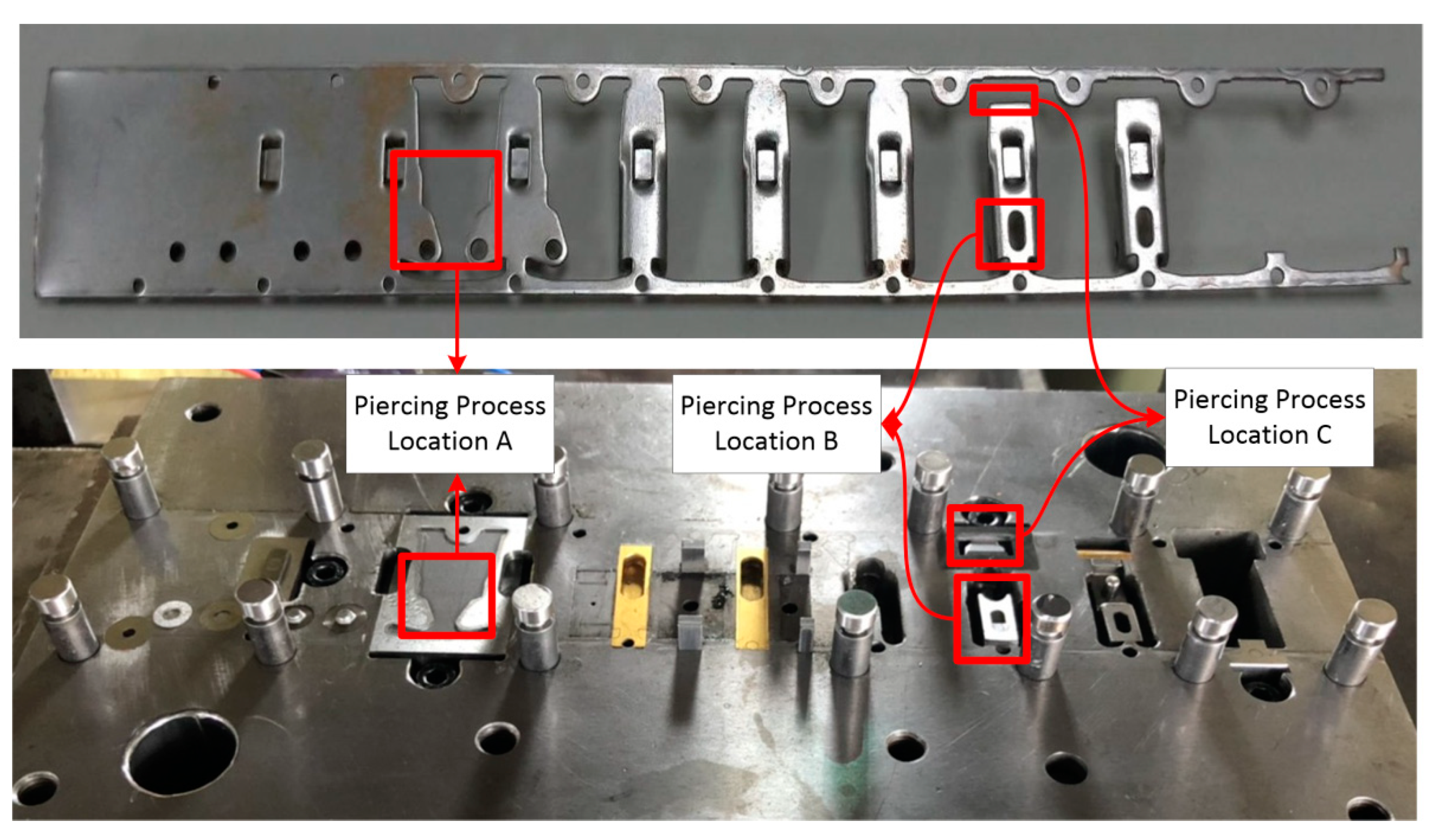 Piercing Process Location A

Piercing Process Location B

Piercing Process Location C