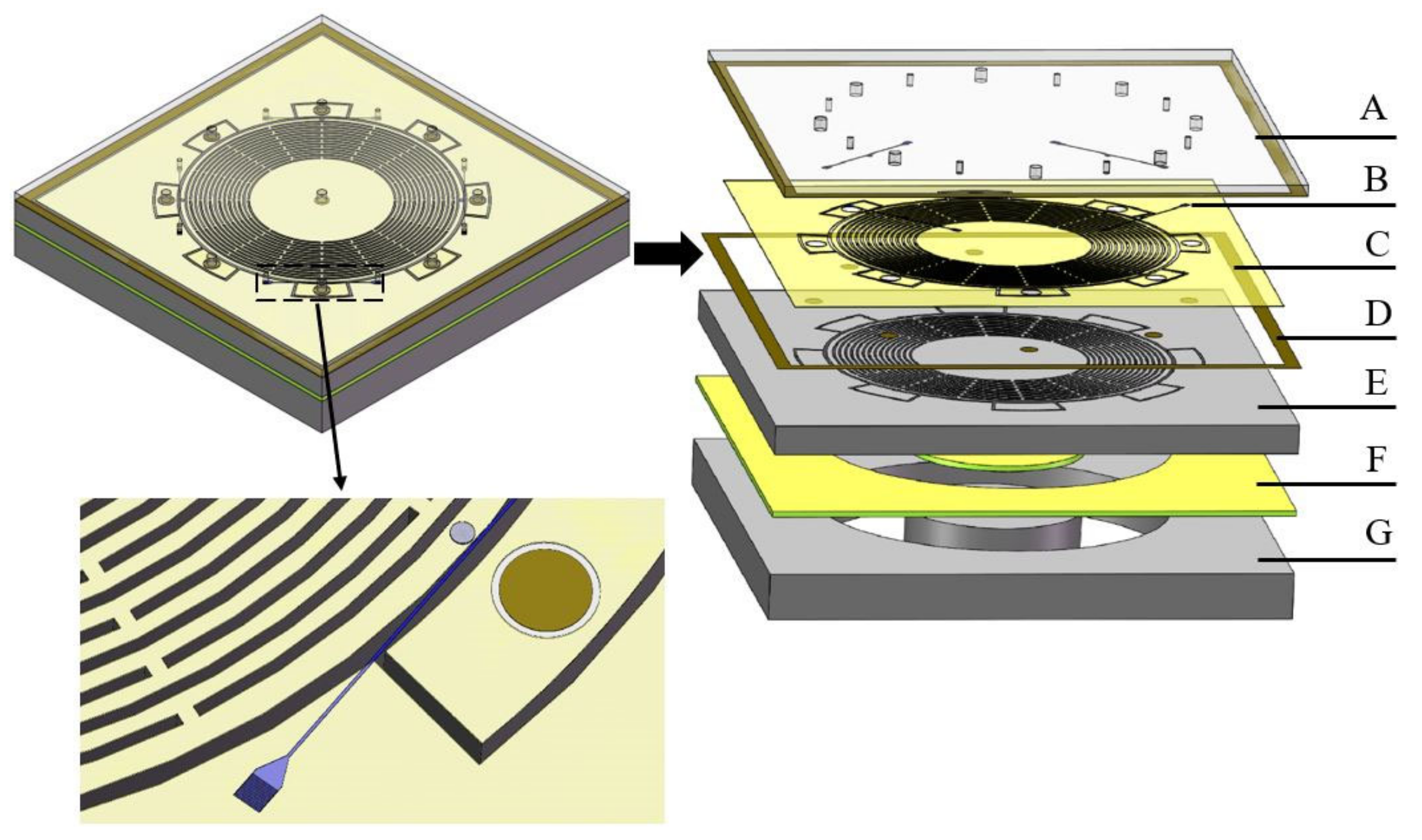 A
B
C
D
E
F
G