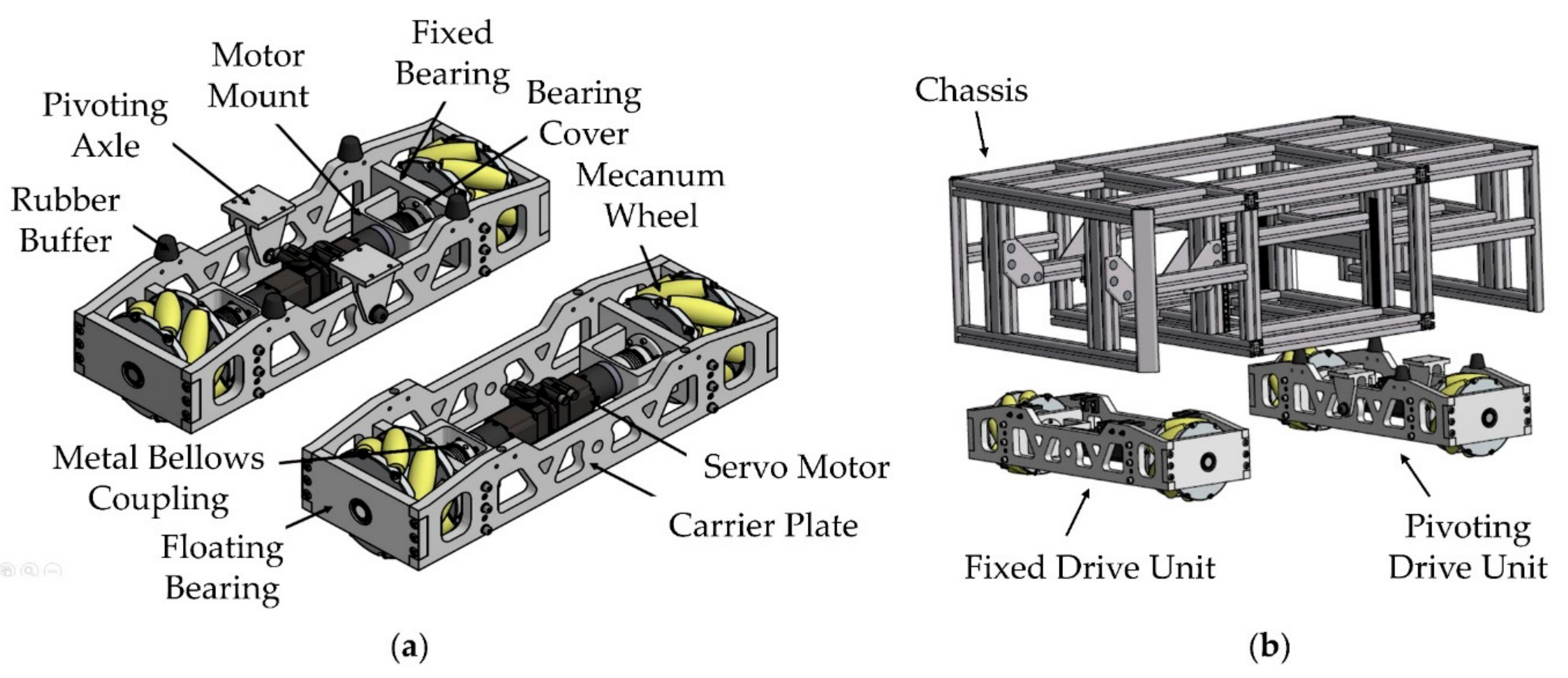 Fixed Bearing

Motor Mount

Bearing Cover

Pivoting Axle

Mecanum Wheel

Rubber Buffer

Metal Bellows Coupling

Servo Motor

Carrier Plate

Floating Bearing

(a)

Chassis

Fixed Drive Unit

Pivoting Drive Unit

(b)