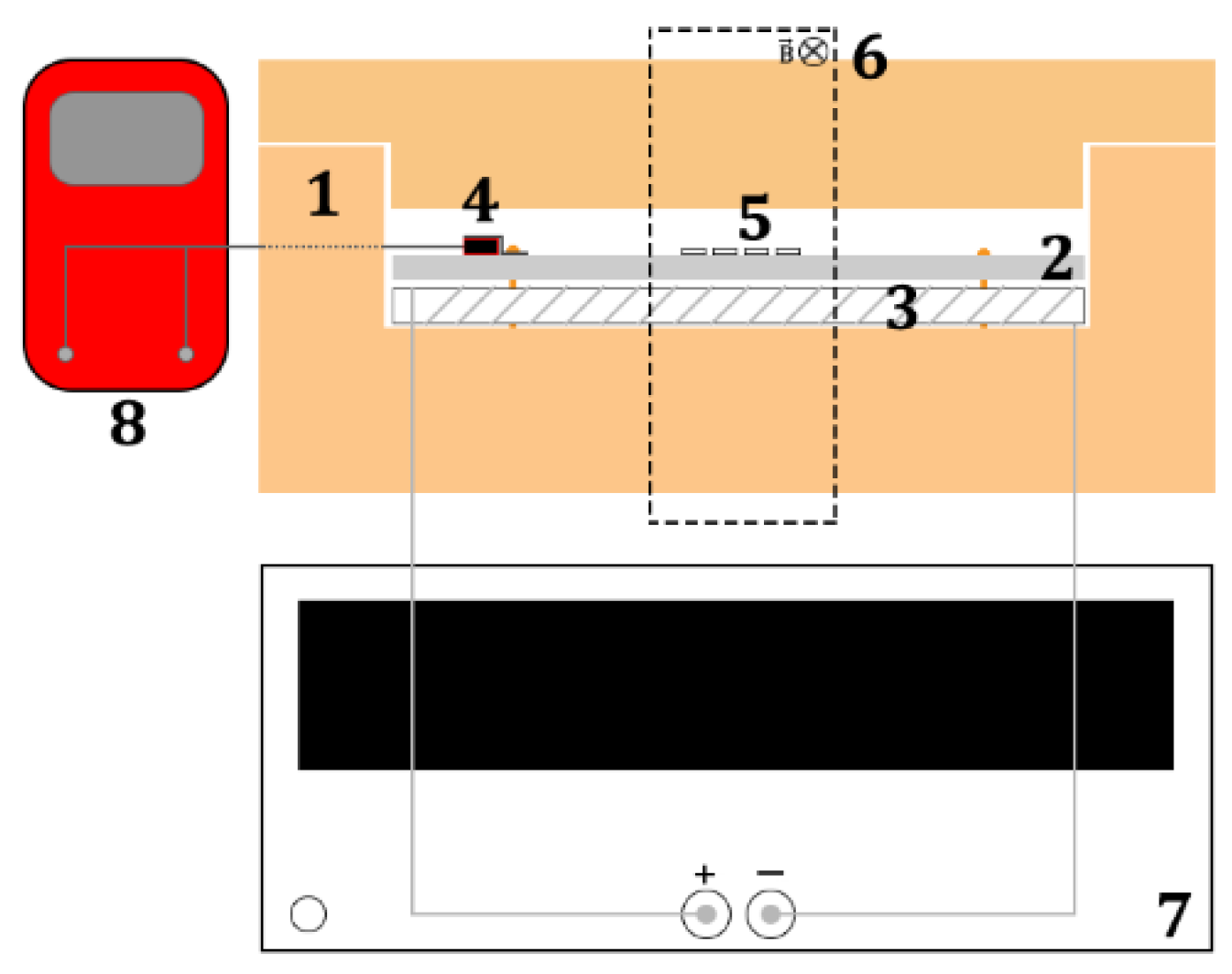 $\vec{B}\otimes$ 6

1

4

5

2

3

8

+ −

7