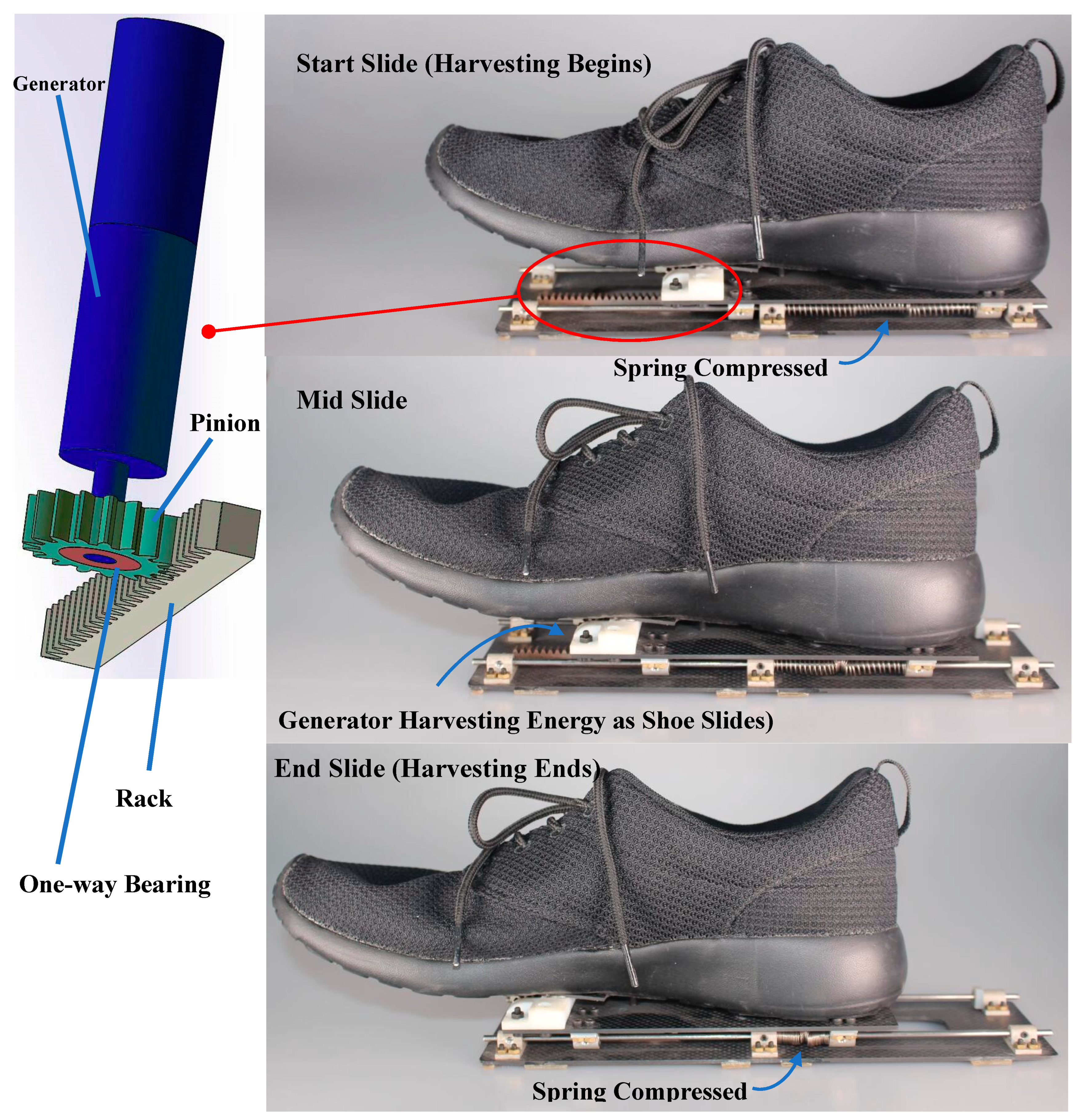 Generator

Pinion

Rack

One-way Bearing

Start Slide (Harvesting Begins)

Spring Compressed

Mid Slide

Generator Harvesting Energy as Shoe Slides)

End Slide (Harvesting Ends)

Spring Compressed