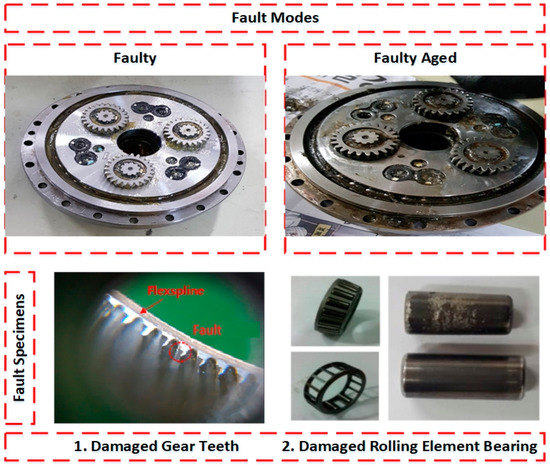 Fault Modes

Faulty

Faulty Aged

Fault Specimens

Flexspline

Fault

1. Damaged Gear Teeth

2. Damaged Rolling Element Bearing