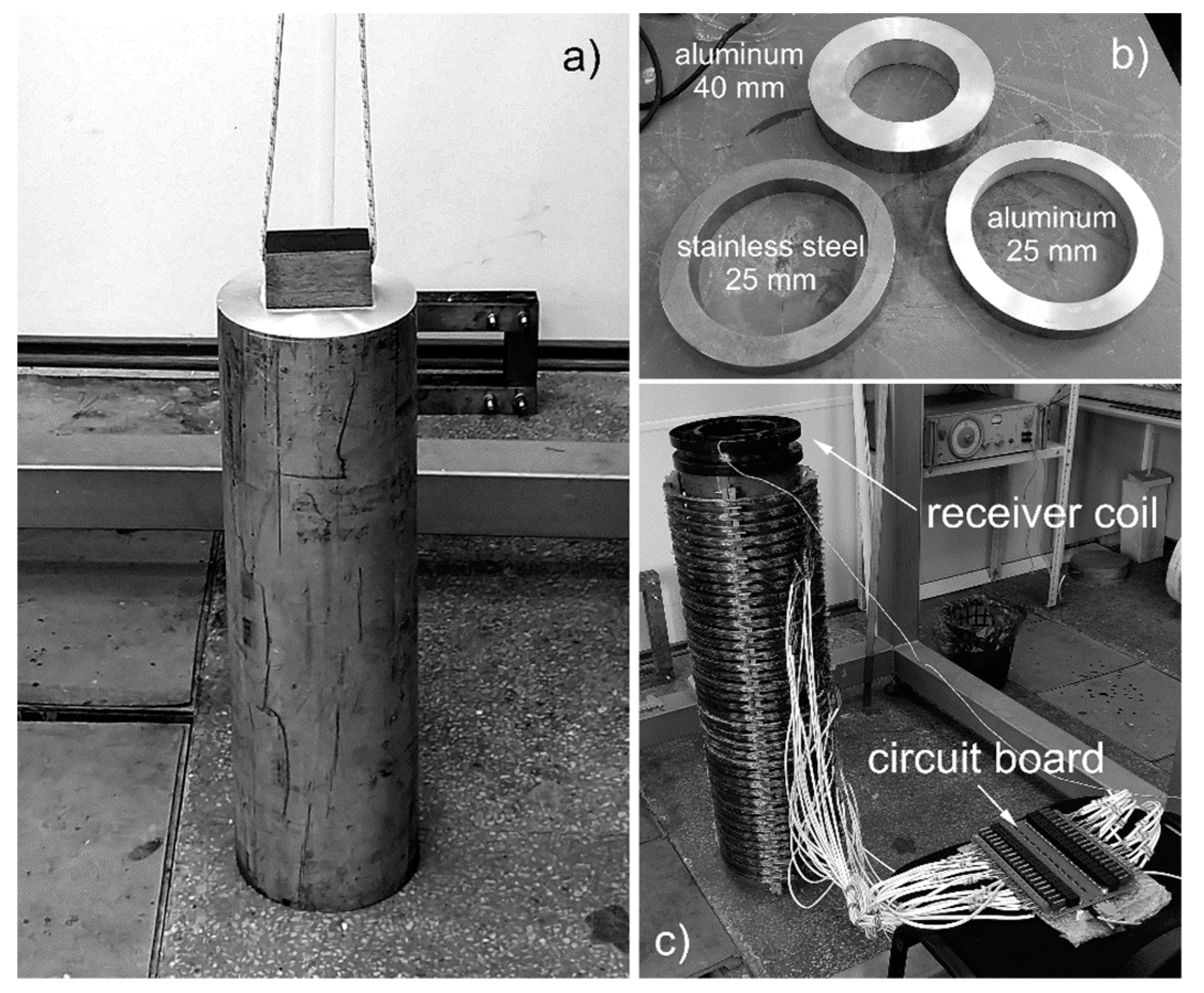 a)

aluminum
40 mm

b)

stainless steel
25 mm

aluminum
25 mm

receiver coil

circuit board

c)