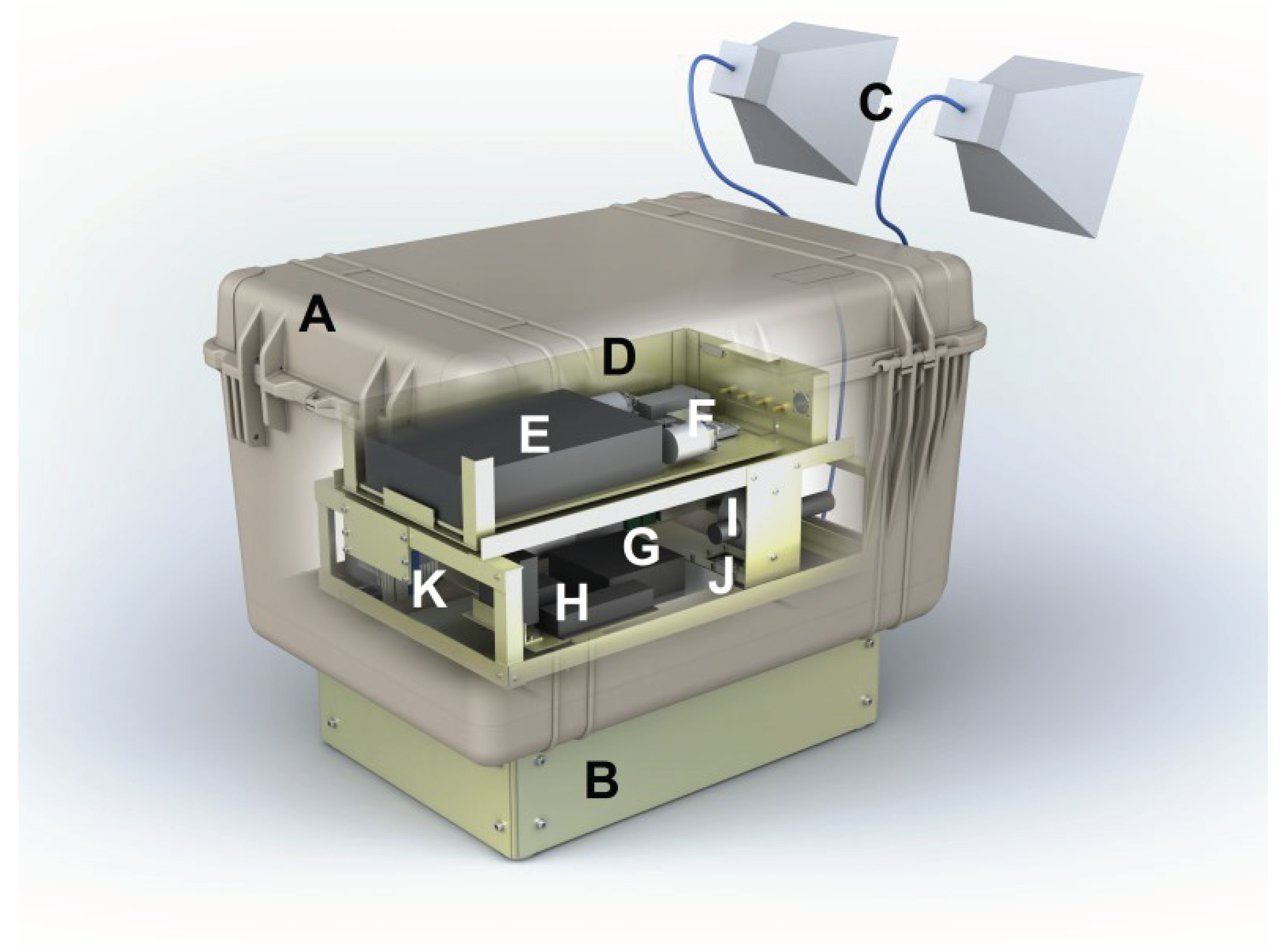 C
A
D
E
F
I
G
J
K
H
B