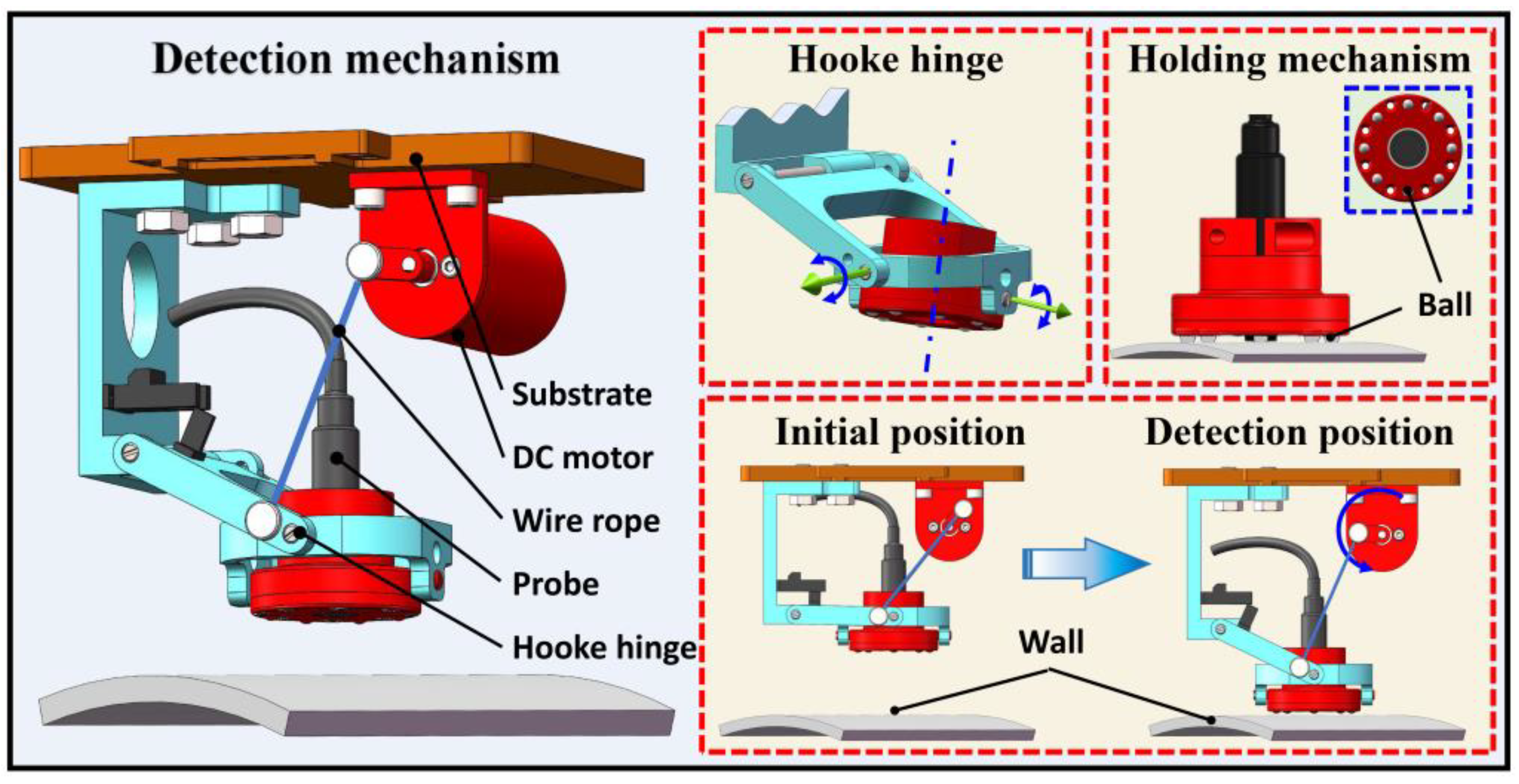 Detection mechanism

Substrate

DC motor

Wire rope

Probe

Hooke hinge

Hooke hinge

Holding mechanism

Ball

Initial position

Detection position

Wall