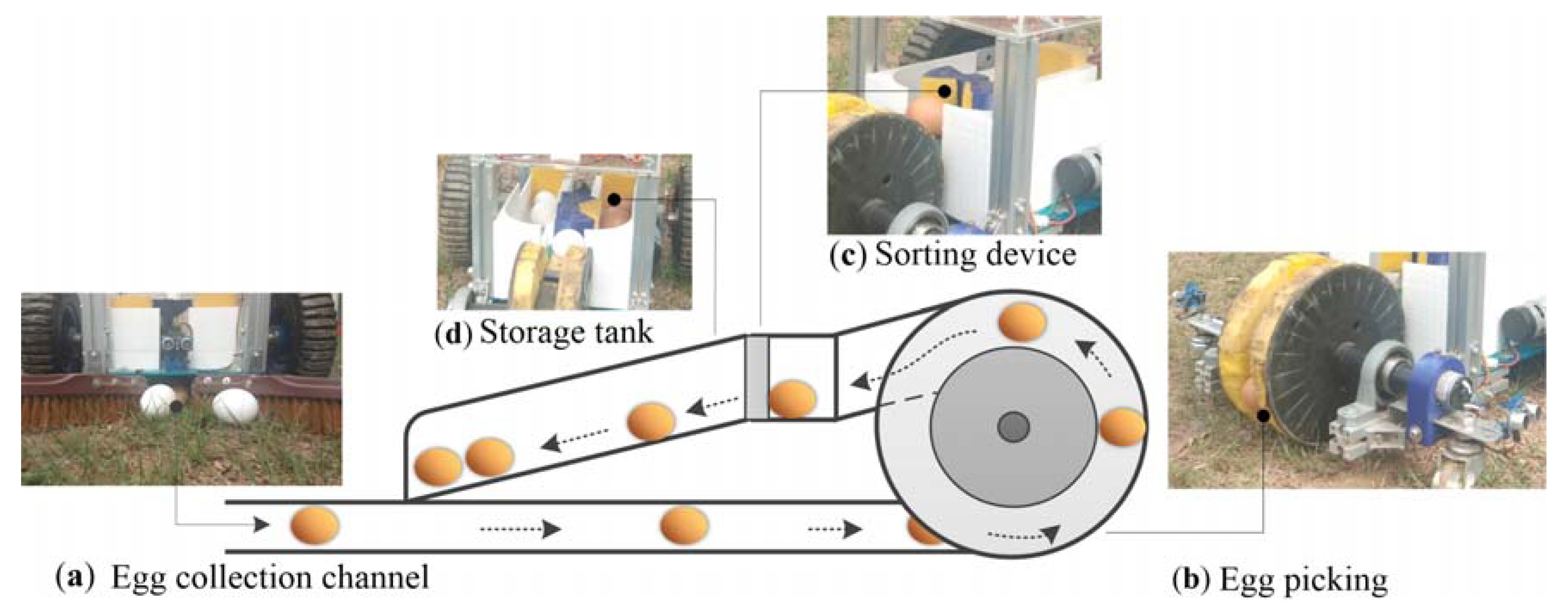 (c) Sorting device

(d) Storage tank

(a) Egg collection channel

(b) Egg picking